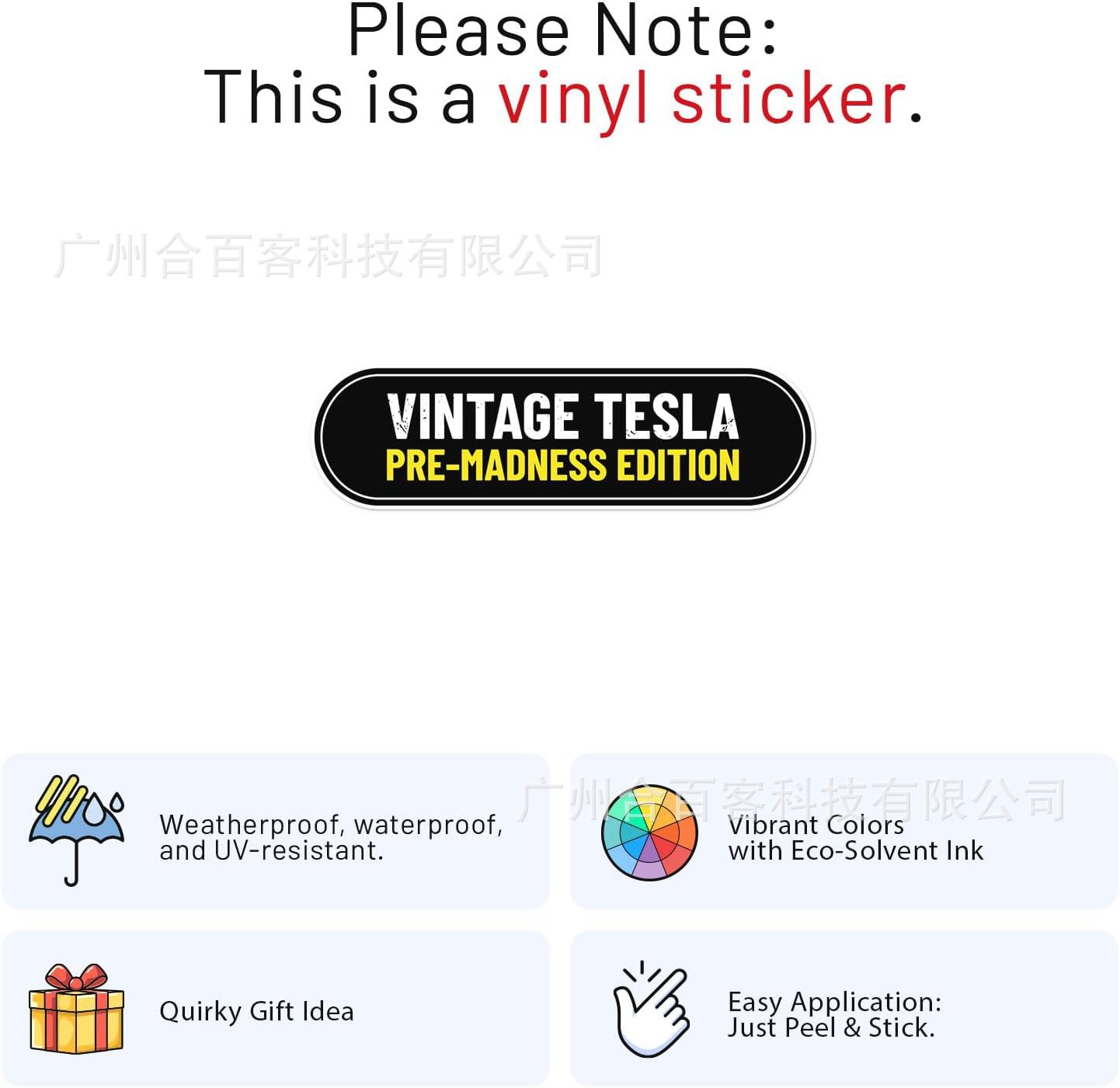 Please Note:
This is a vinyl sticker.

VINTAGE TESLA
PRE-MADNESS EDITION

Weatherproof, waterproof, and UV-resistant.

Vibrant Colors with Eco-Solvent Ink

Quirky Gift Idea

Easy Application: Just Peel & Stick.

广州合百客科技有限公司