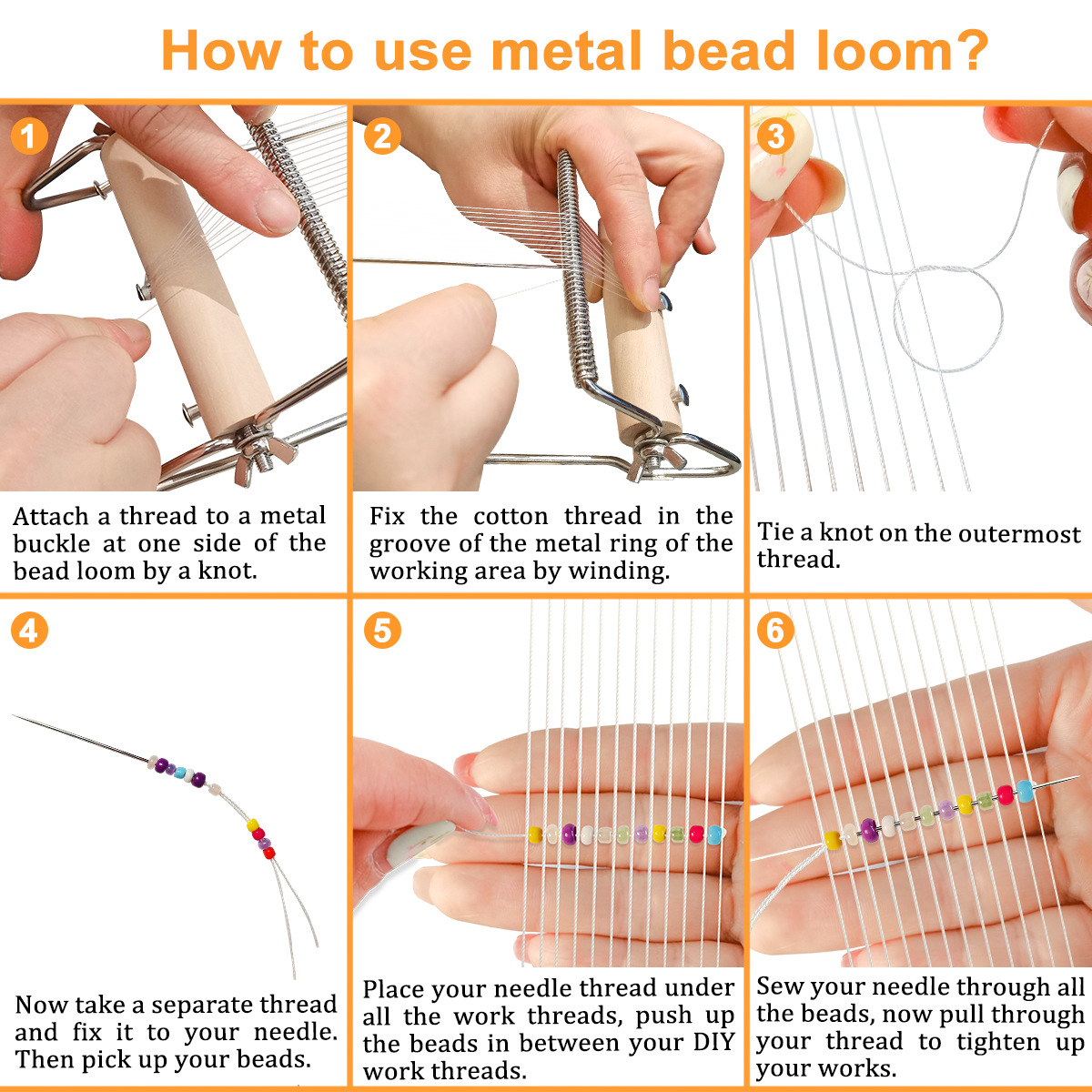 How to use metal bead loom?

1

Attach a thread to a metal buckle at one side of the bead loom by a knot.

2

Fix the cotton thread in the groove of the metal ring of the working area by winding.

3

Tie a knot on the outermost thread.

4

Now take a separate thread and fix it to your needle. Then pick up your beads.

5

Place your needle thread under all the work threads, push up the beads in between your DIY work threads.

6

Sew your needle through all the beads, now pull through your thread to tighten up your works.