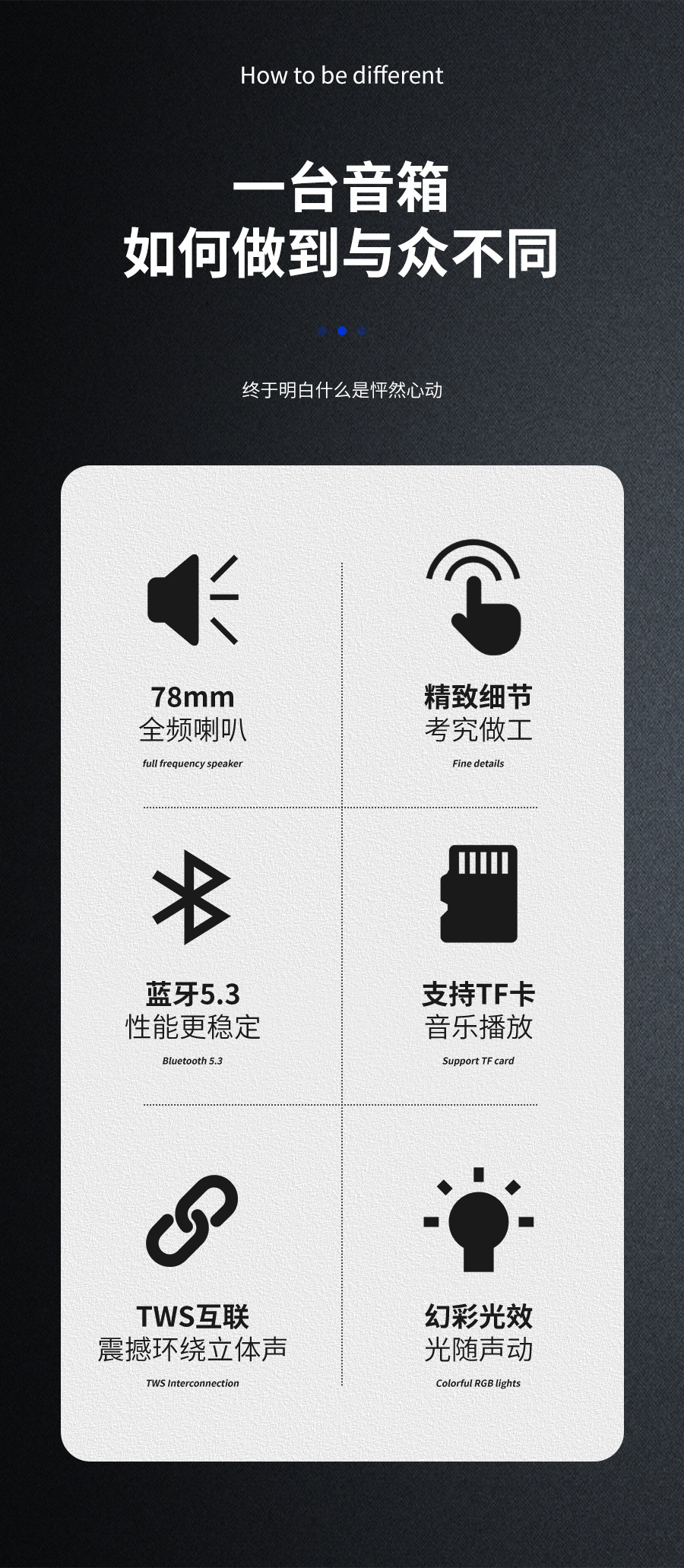 How to be different

一台音箱
如何做到与众不同

终于明白什么是怦然心动

78mm
全频喇叭
full frequency speaker

精致细节
考究做工
Fine details

蓝牙5.3
性能更稳定
Bluetooth 5.3

支持TF卡
音乐播放
Support TF card

TWS互联
震撼环绕立体声
TWS Interconnection

幻彩光效
光随声动
Colorful RGB lights