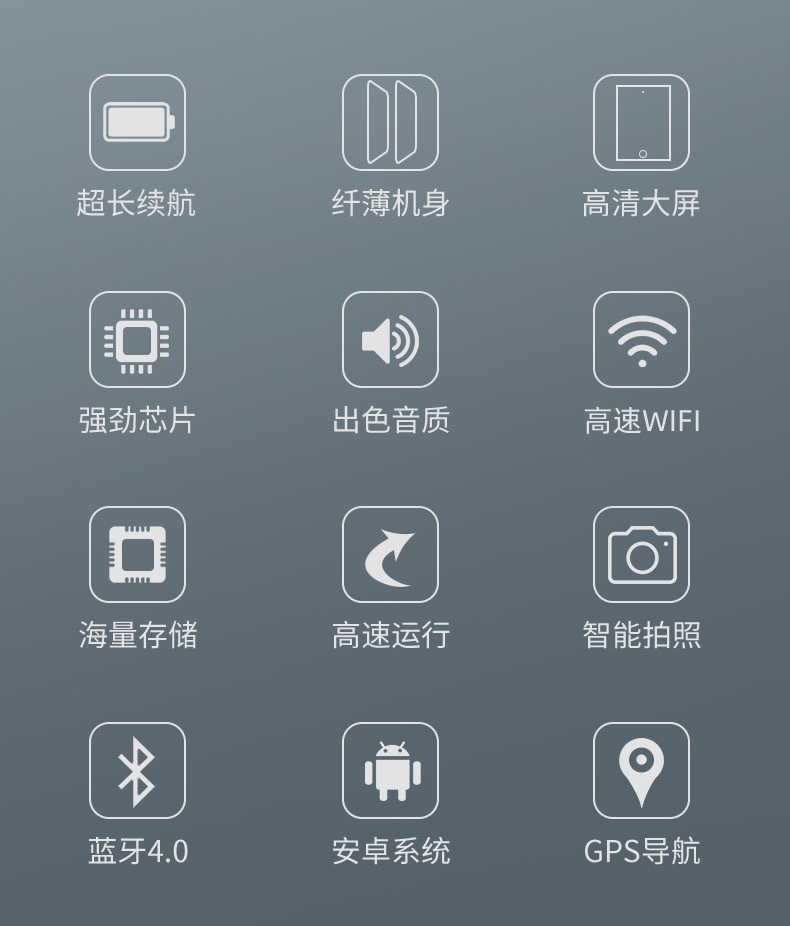 超长续航

纤薄机身

高清大屏

强劲芯片

出色音质

高速WIFI

海量存储

高速运行

智能拍照

蓝牙4.0

安卓系统

GPS导航