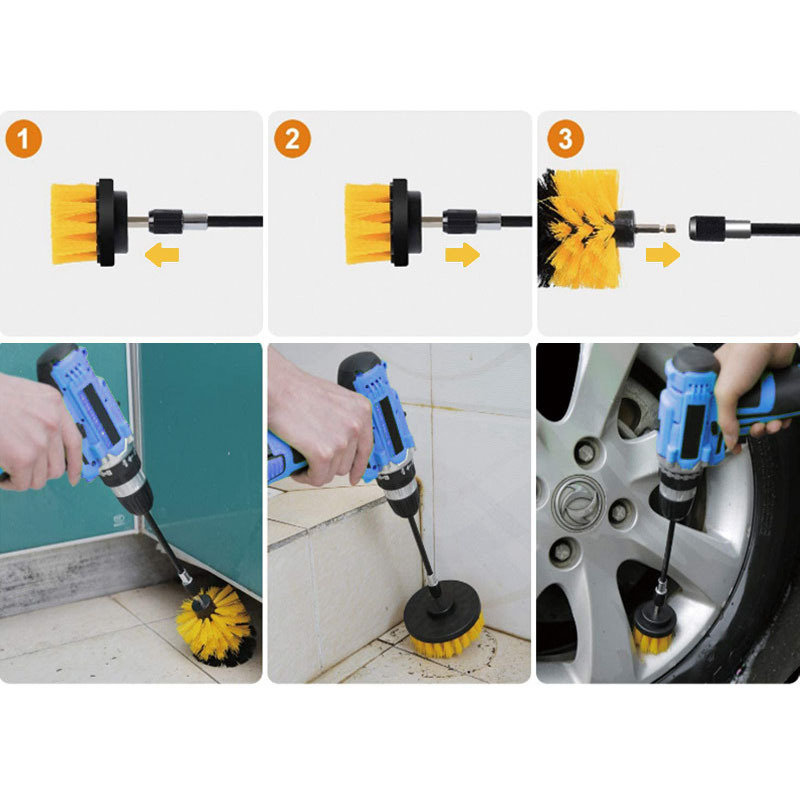 1

2

3