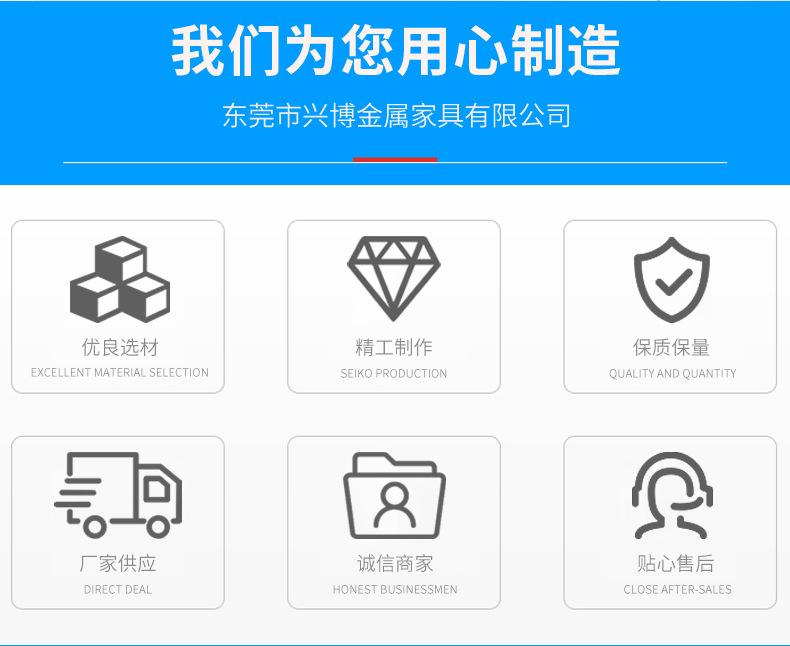 我们为您用心制造

东莞市兴博金属家具有限公司

优良选材
EXCELLENT MATERIAL SELECTION

精工制作
SEIKO PRODUCTION

保质保量
QUALITY AND QUANTITY

厂家供应
DIRECT DEAL

诚信商家
HONEST BUSINESSMEN

贴心售后
CLOSE AFTER-SALES