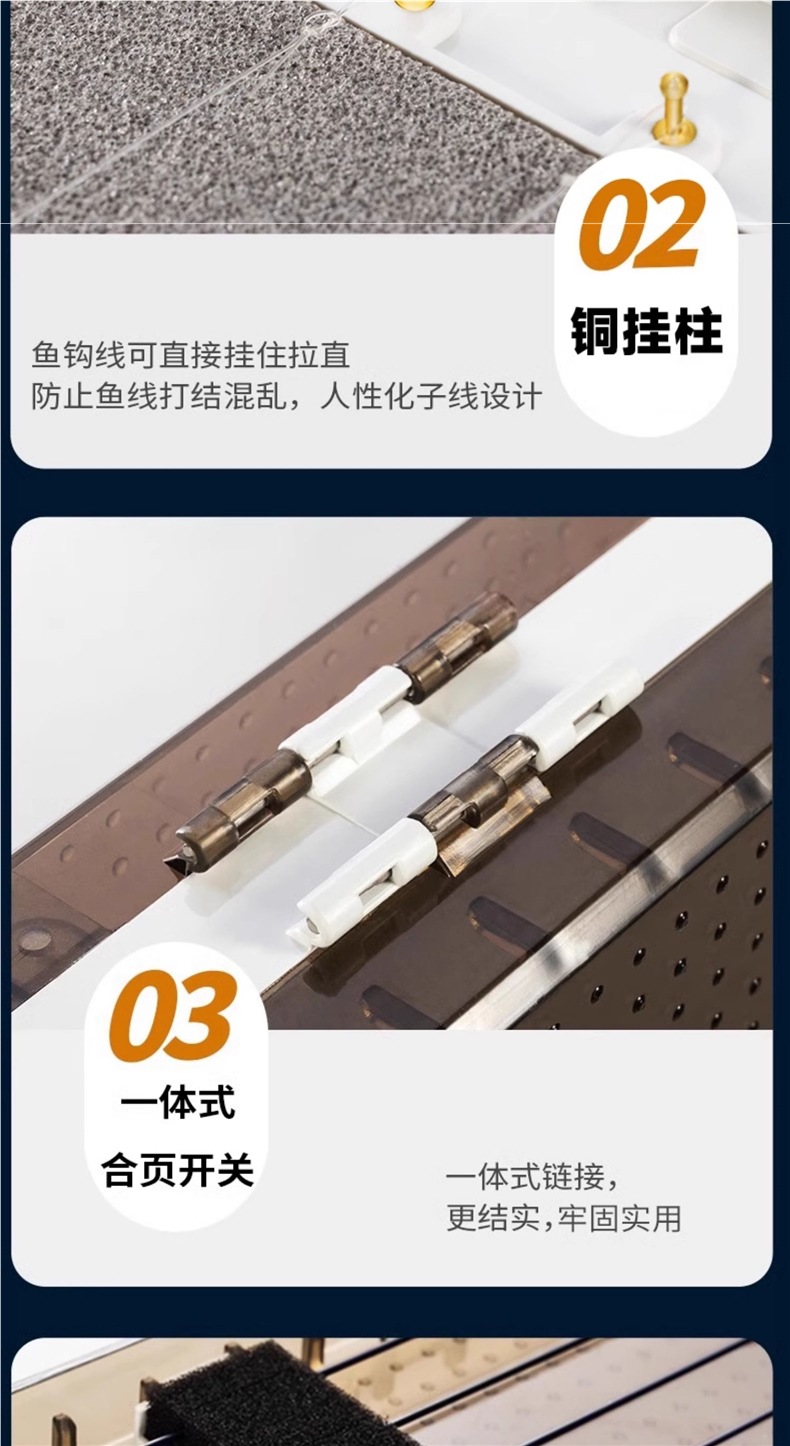 02

铜挂柱

鱼钩线可直接挂住拉直
防止鱼线打结混乱，人性化子线设计

03

一体式
合页开关

一体式链接，
更结实，牢固实用