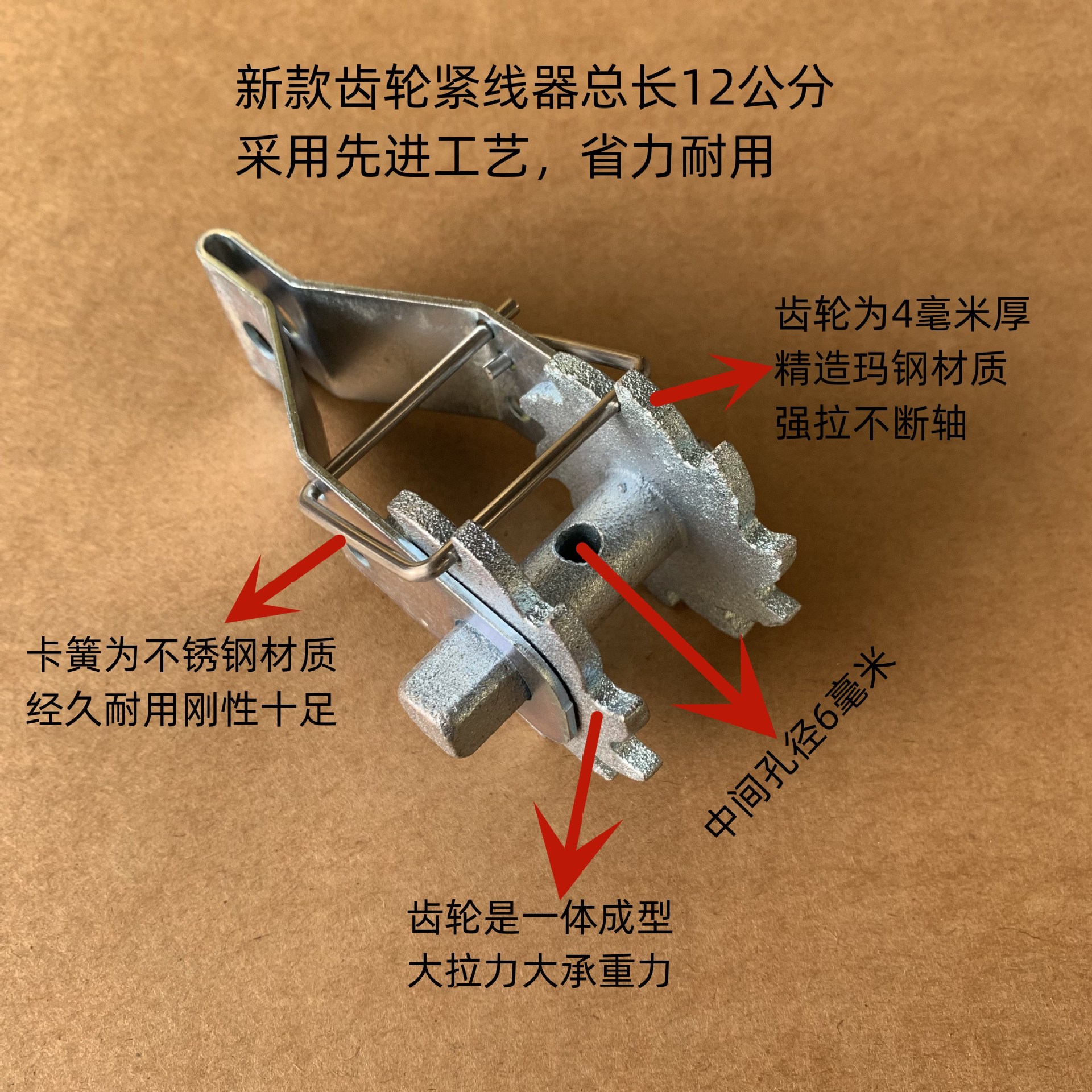 新款齿轮紧线器总长12公分
采用先进工艺，省力耐用

齿轮为4毫米厚
精造玛钢材质
强拉不断轴

卡簧为不锈钢材质
经久耐用刚性十足

中间孔径6毫米

齿轮是一体成型
大拉力大承重力