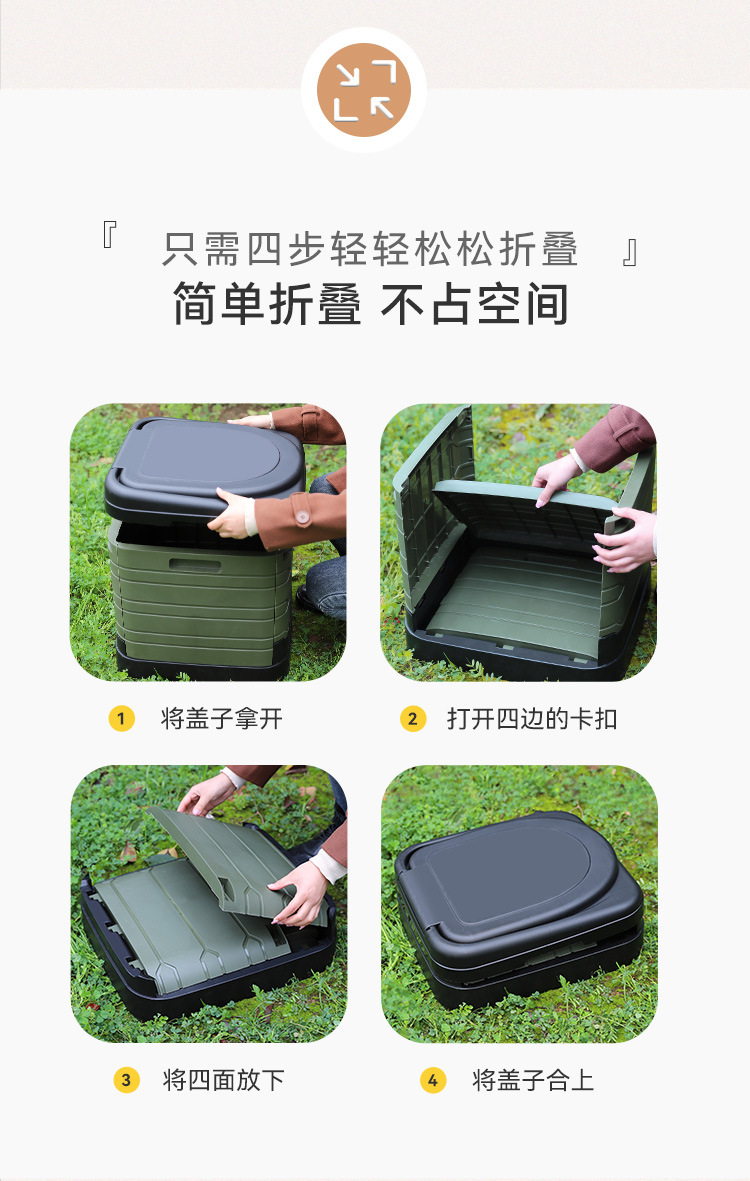 『 只需四步轻轻松松折叠 』

简单折叠 不占空间

1 将盖子拿开

2 打开四边的卡扣

3 将四面放下

4 将盖子合上