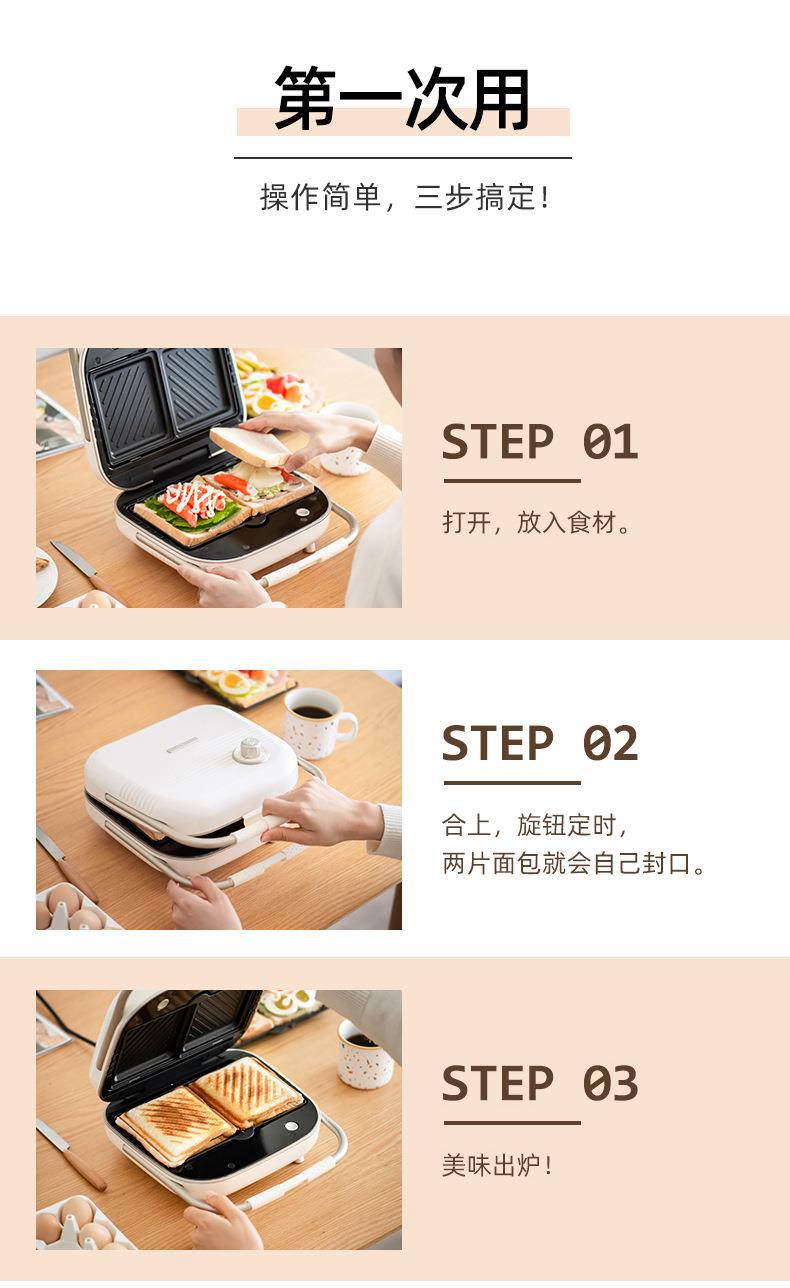 第一次用

操作简单，三步搞定！

STEP 01

打开，放入食材。

STEP 02

合上，旋钮定时，
两片面包就会自己封口。

STEP 03

美味出炉！