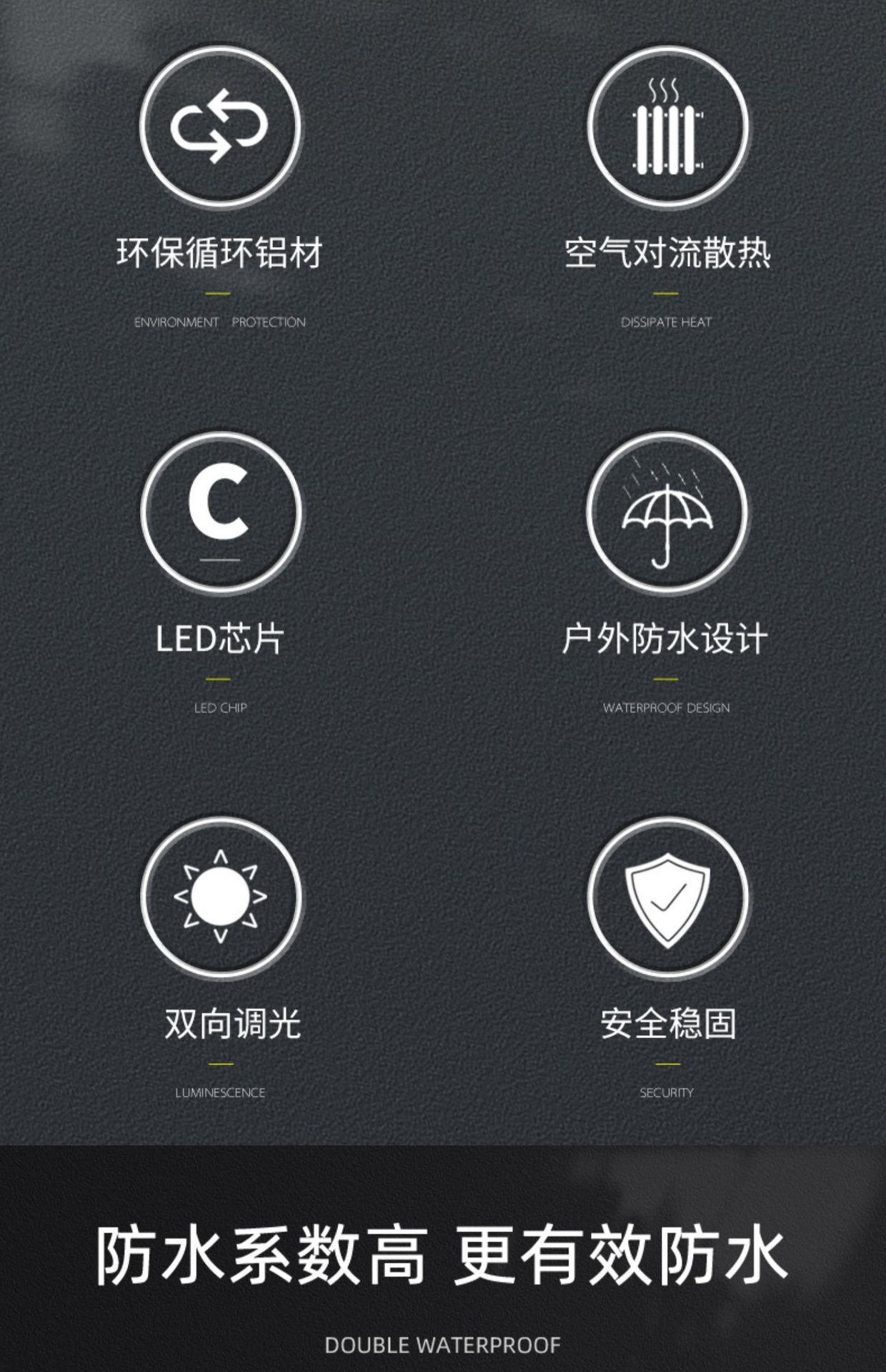 环保循环铝材

ENVIRONMENT PROTECTION

空气对流散热

DISSIPATE HEAT

C

LED芯片

LED CHIP

户外防水设计

WATERPROOF DESIGN

双向调光

LUMINESCENCE

安全稳固

SECURITY

防水系数高 更有效防水

DOUBLE WATERPROOF