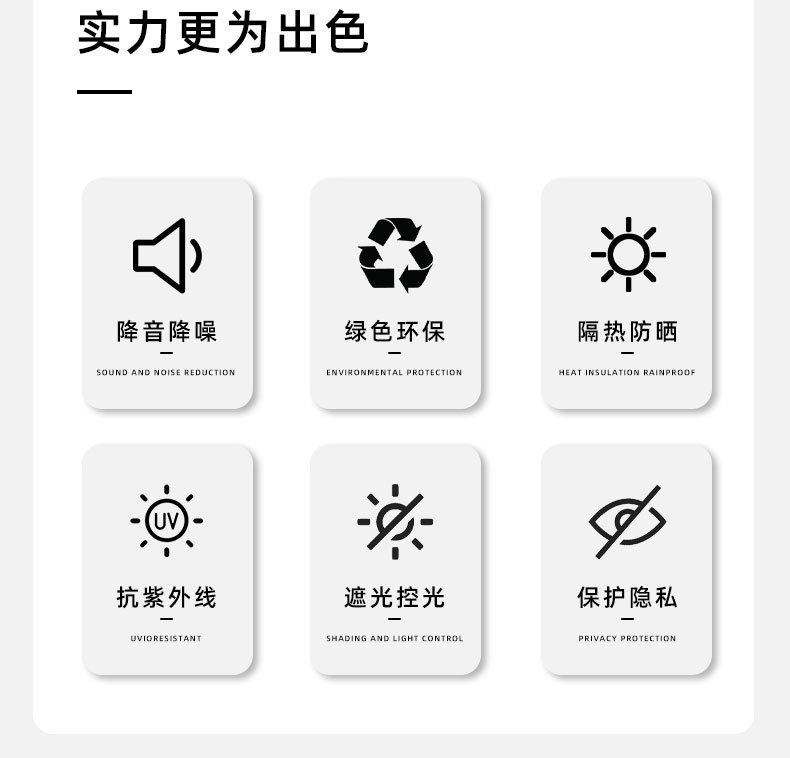 实力更为出色

降音降噪
SOUND AND NOISE REDUCTION

绿色环保
ENVIRONMENTAL PROTECTION

隔热防晒
HEAT INSULATION RAINPROOF

UV
抗紫外线
UVIORESISTANT

遮光控光
SHADING AND LIGHT CONTROL

保护隐私
PRIVACY PROTECTION