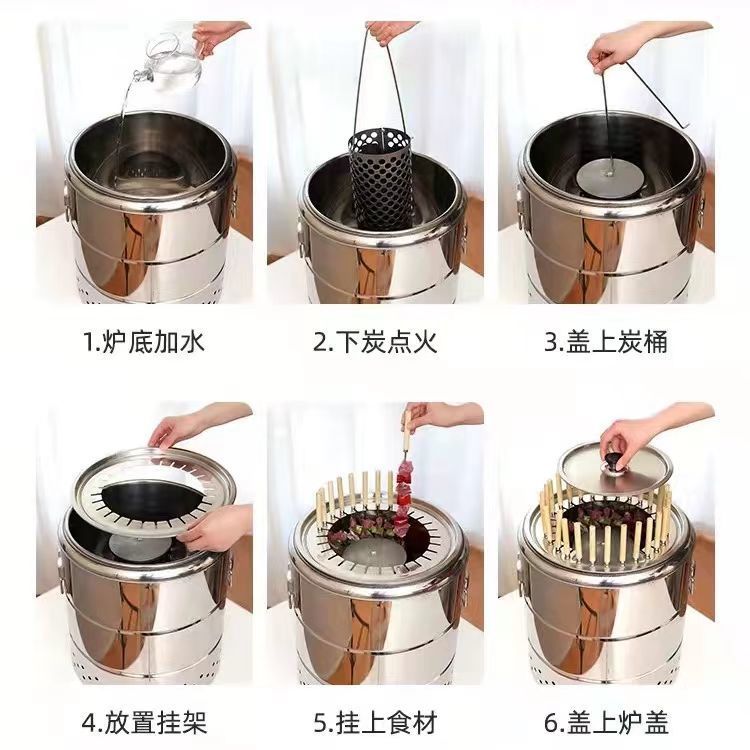 1.炉底加水

2.下炭点火

3.盖上炭桶

4.放置挂架

5.挂上食材

6.盖上炉盖