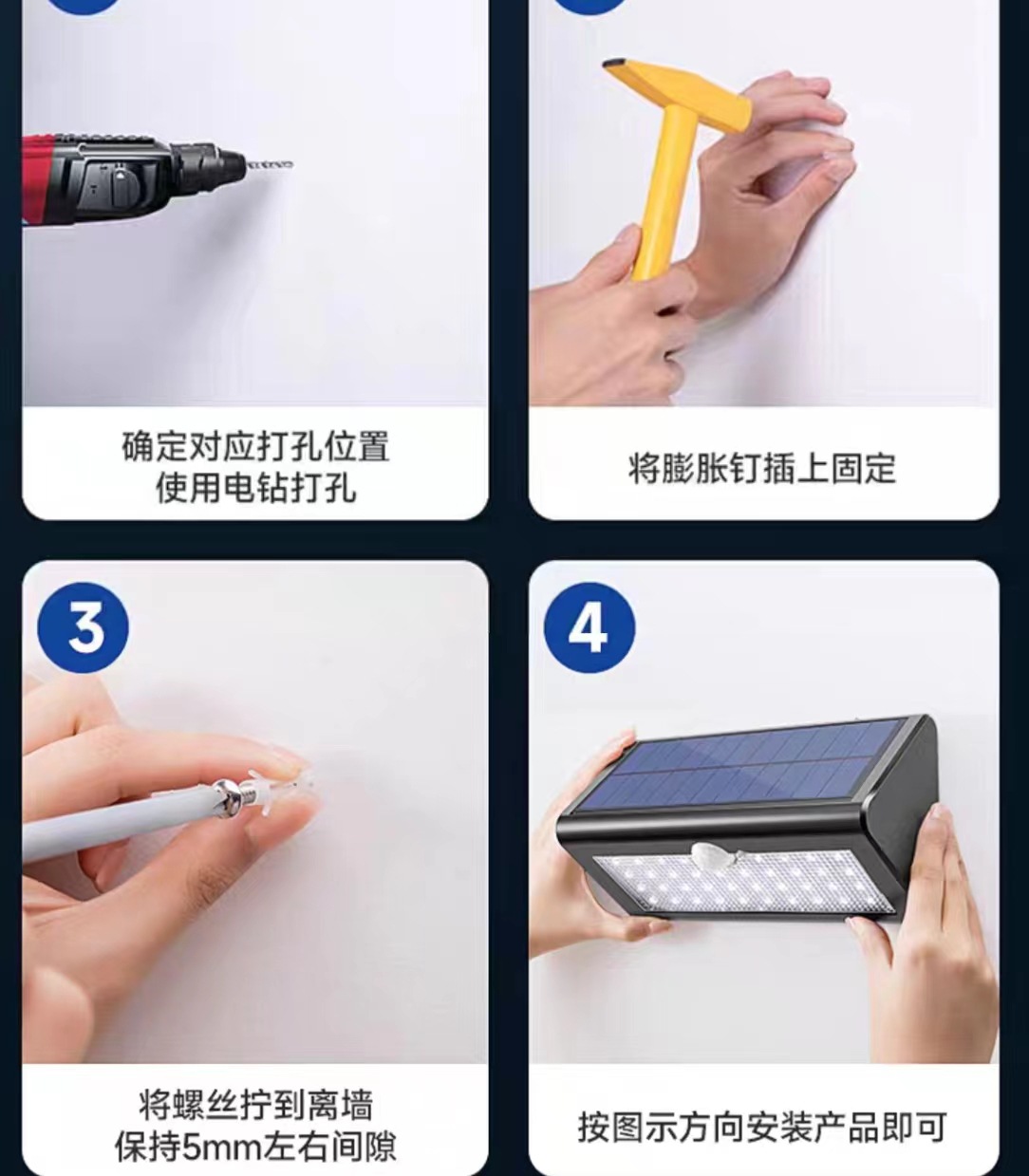 确定对应打孔位置
使用电钻打孔

将膨胀钉插上固定

3

将螺丝拧到离墙
保持5mm左右间隙

4

按图示方向安装产品即可