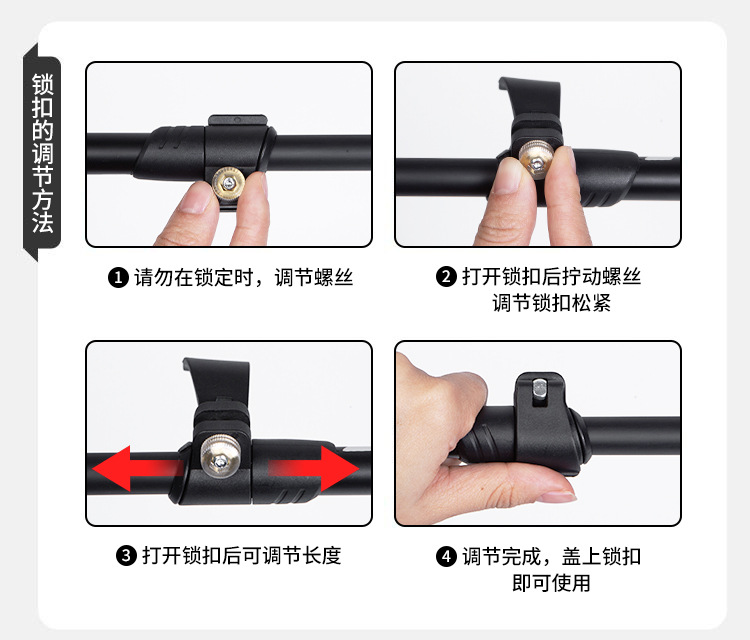 锁扣的调节方法

❶ 请勿在锁定时，调节螺丝

❷ 打开锁扣后拧动螺丝调节锁扣松紧

❸ 打开锁扣后可调节长度

❹ 调节完成，盖上锁扣即可使用