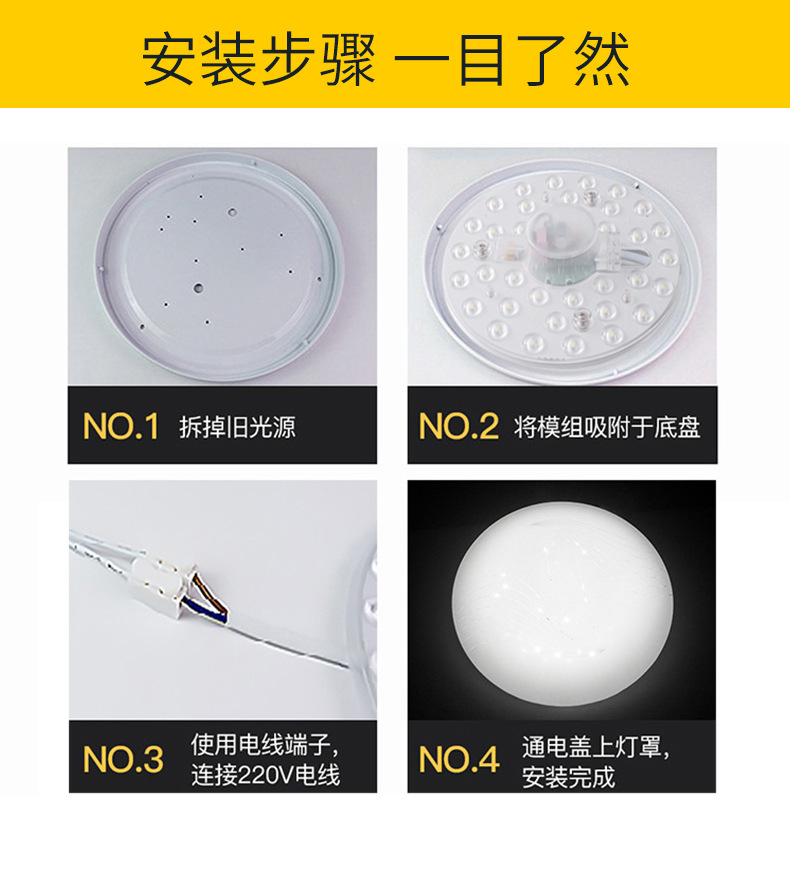 安装步骤 一目了然

NO.1 拆掉旧光源

NO.2 将模组吸附于底盘

NO.3 使用电线端子，连接220V电线

NO.4 通电盖上灯罩，安装完成