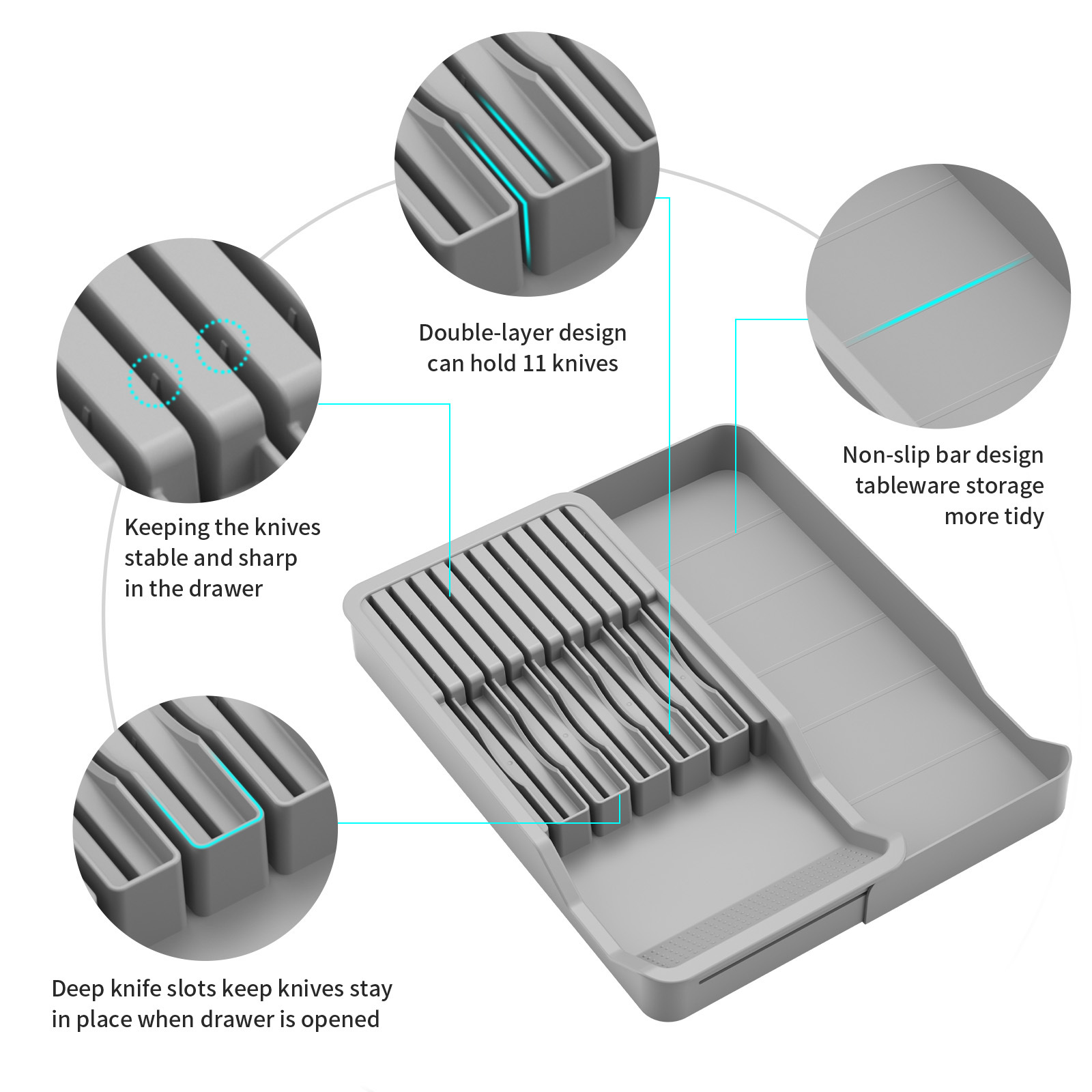 Double-layer design
can hold 11 knives

Non-slip bar design
tableware storage
more tidy

Keeping the knives
stable and sharp
in the drawer

Deep knife slots keep knives stay
in place when drawer is opened