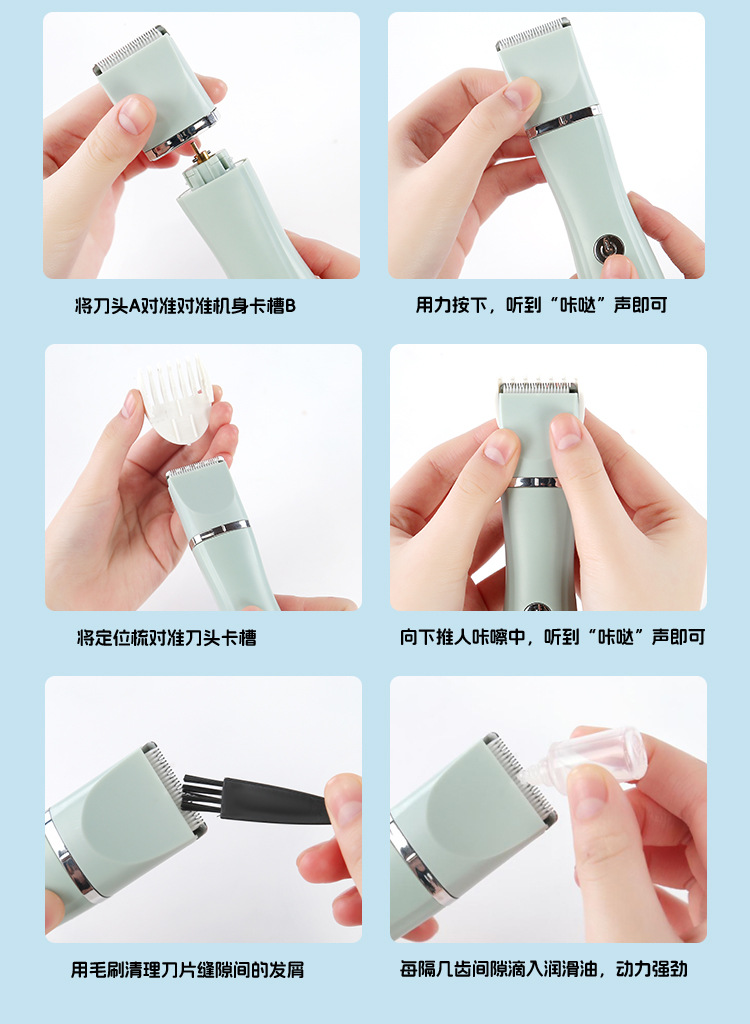 将刀头A对准对准机身卡槽B

用力按下，听到“咔哒”声即可

将定位梳对准刀头卡槽

向下推人咔嚓中，听到“咔哒”声即可

用毛刷清理刀片缝隙间的发屑

每隔几齿间隙滴入润滑油，动力强劲