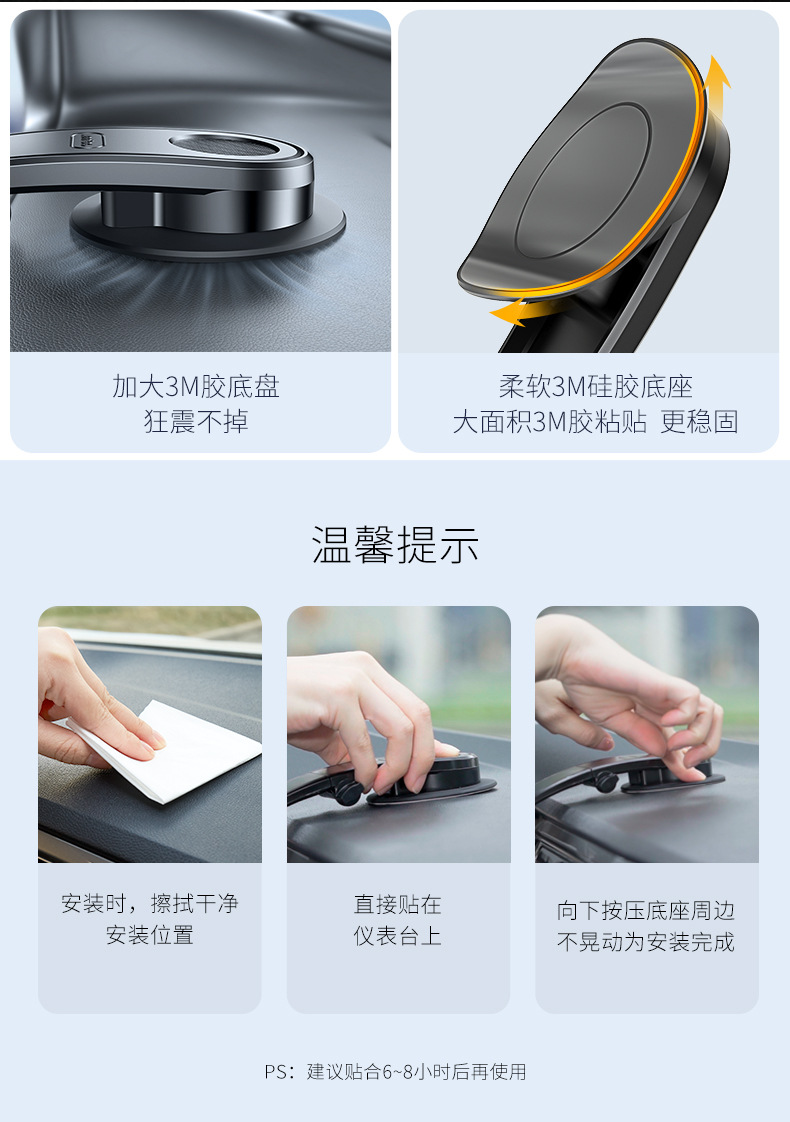 加大3M胶底盘
狂震不掉

柔软3M硅胶底座
大面积3M胶粘贴 更稳固

温馨提示

安装时，擦拭干净
安装位置

直接贴在
仪表台上

向下按压底座周边
不晃动为安装完成

PS：建议贴合6~8小时后再使用