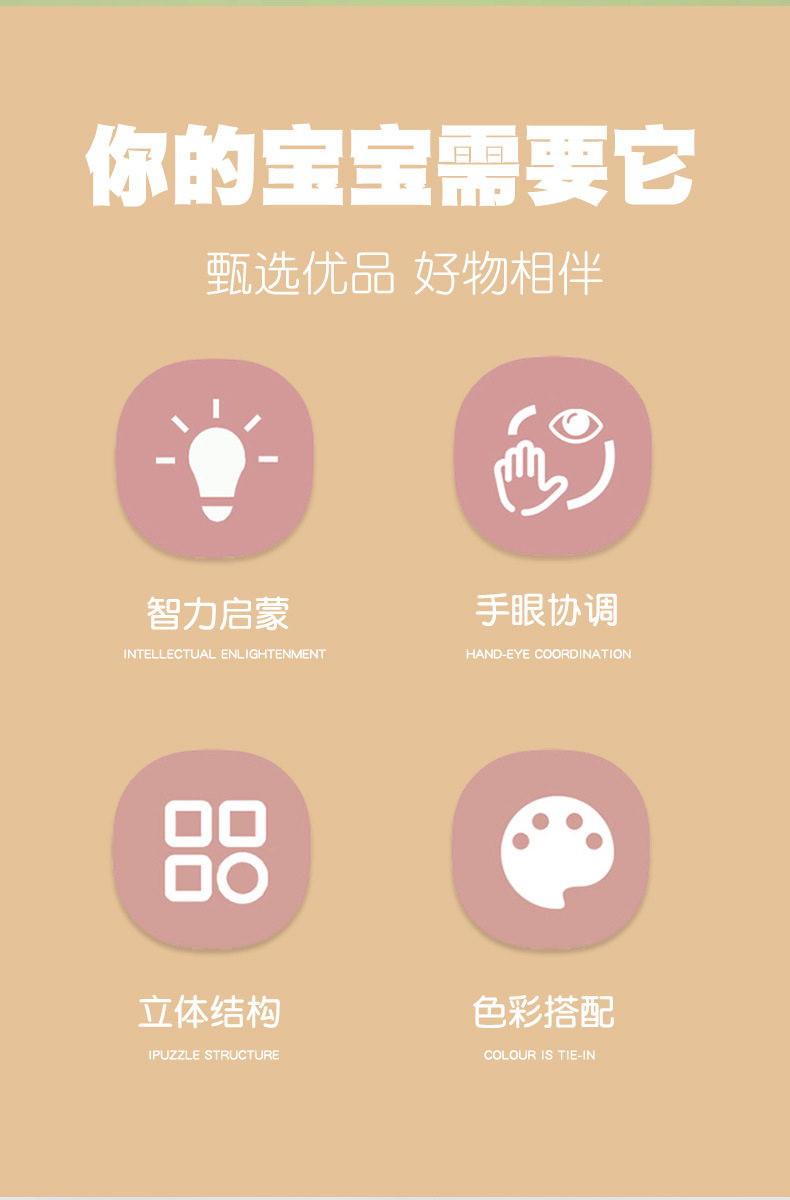 你的宝宝需要它

甄选优品 好物相伴

智力启蒙

INTELLECTUAL ENLIGHTENMENT

手眼协调

HAND-EYE COORDINATION

立体结构

IPUZZLE STRUCTURE

色彩搭配

COLOUR IS TIE-IN