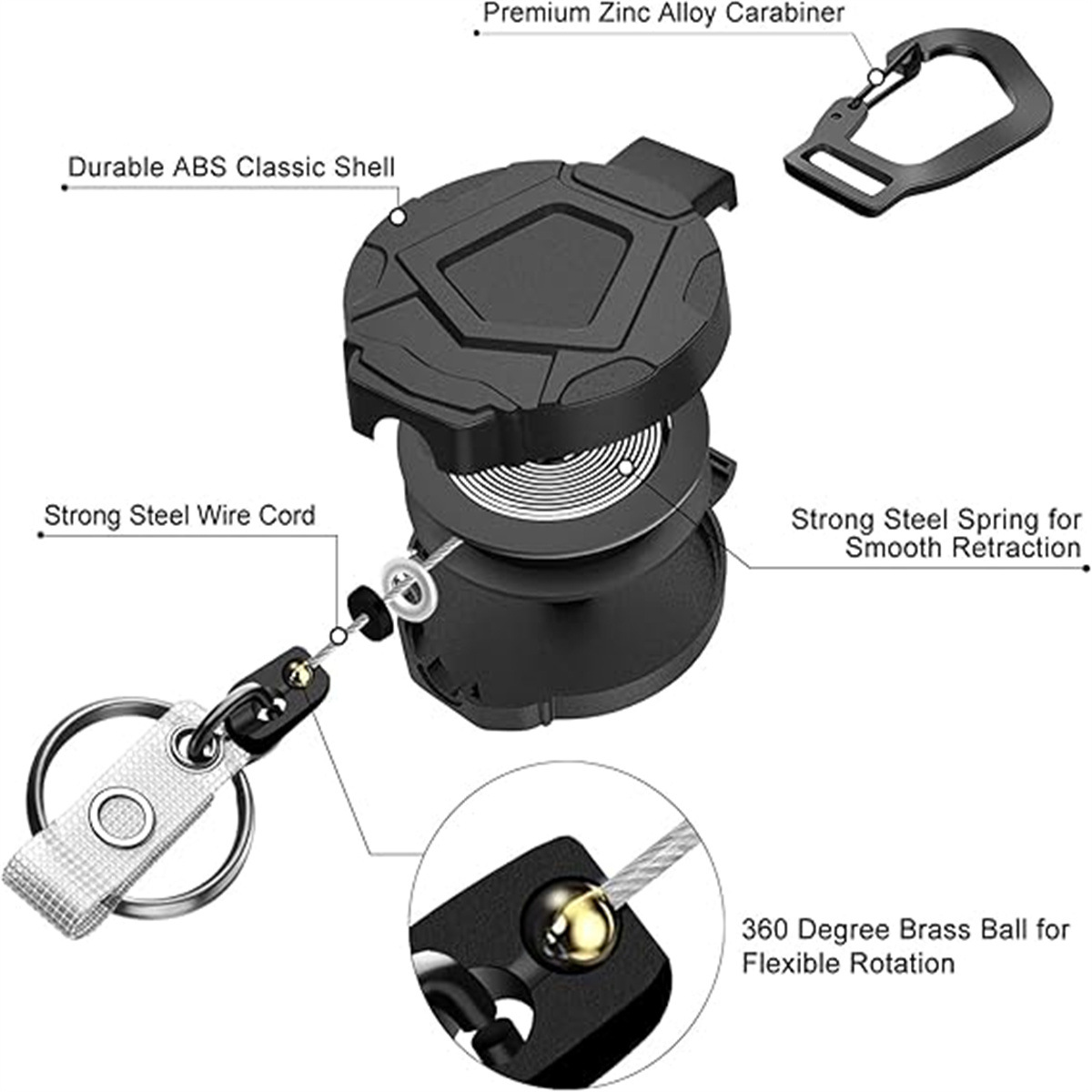 Premium Zinc Alloy Carabiner

Durable ABS Classic Shell

Strong Steel Wire Cord

Strong Steel Spring for Smooth Retraction

360 Degree Brass Ball for Flexible Rotation