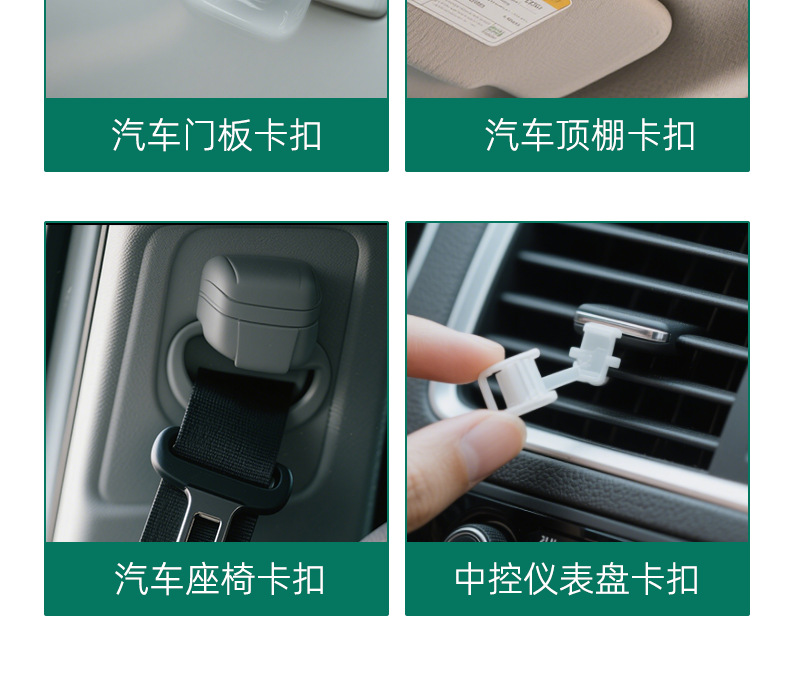 汽车门板卡扣

汽车顶棚卡扣

汽车座椅卡扣

中控仪表盘卡扣