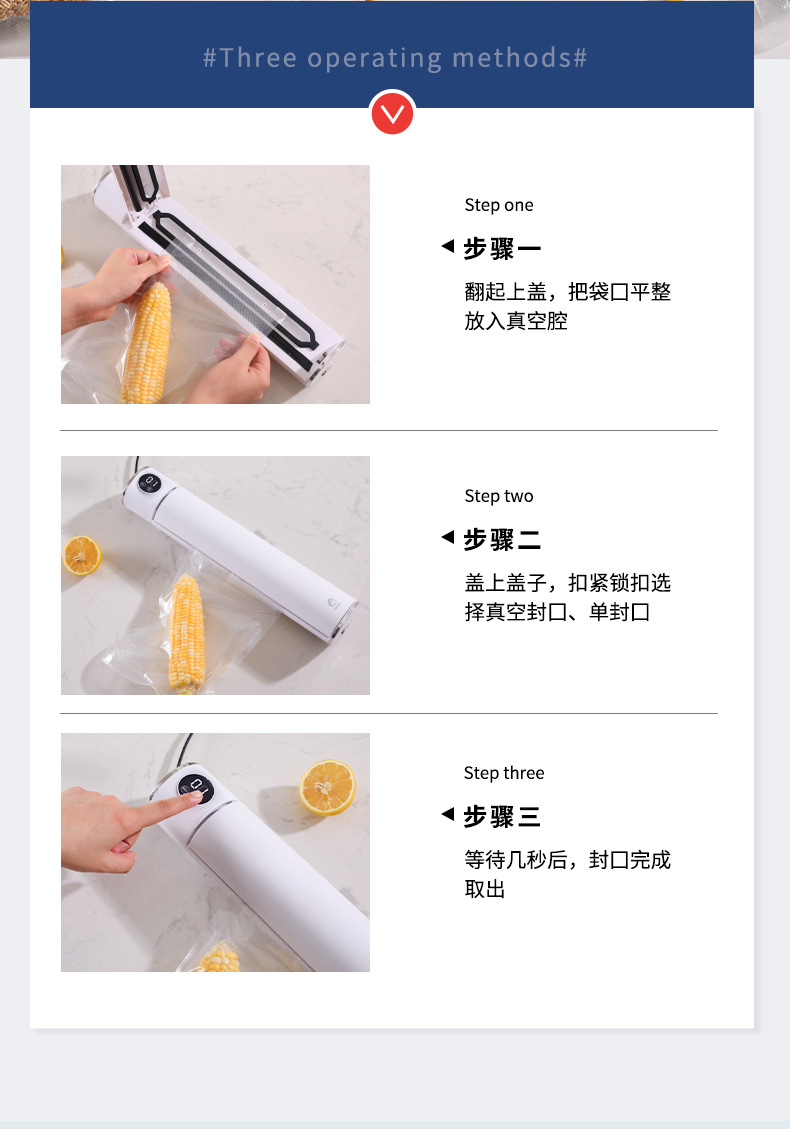 #Three operating methods#

Step one

步骤一

翻起上盖，把袋口平整放入真空腔

Step two

步骤二

盖上盖子，扣紧锁扣选择真空封口、单封口

Step three

步骤三

等待几秒后，封口完成取出