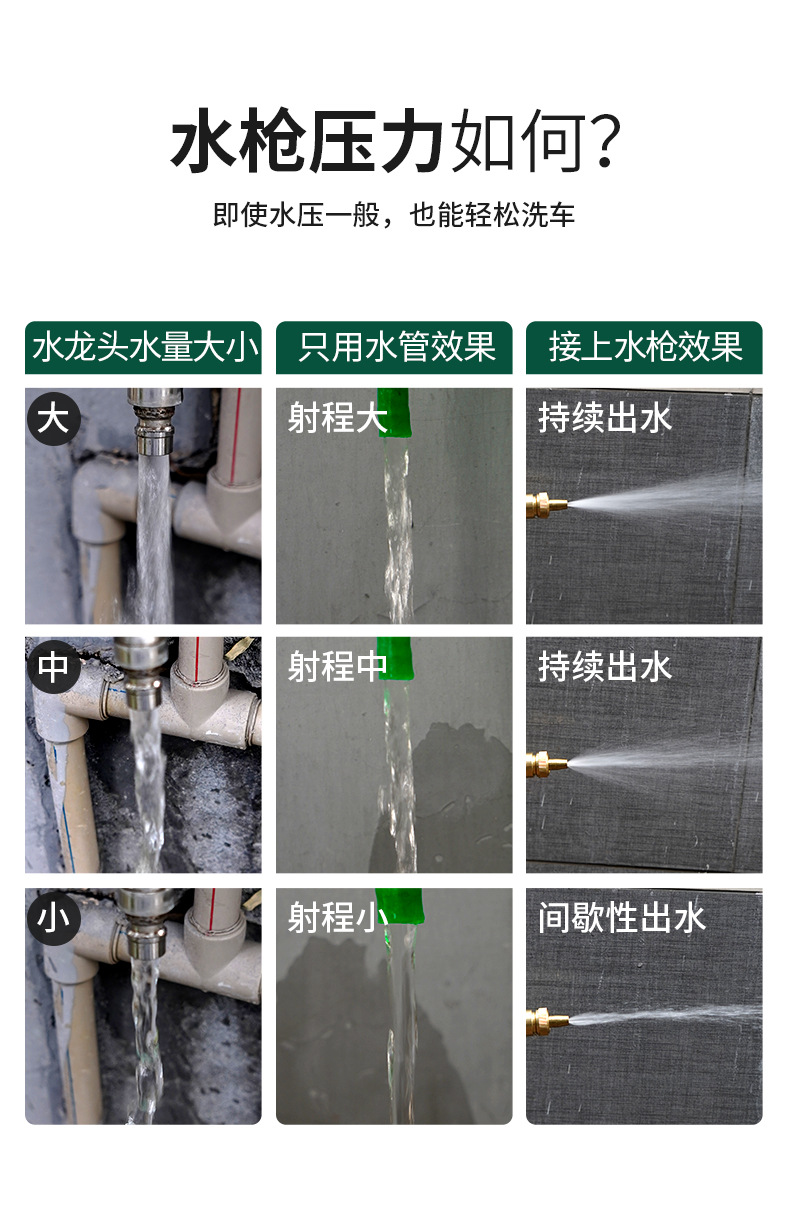 水枪压力如何?

即使水压一般，也能轻松洗车

| 水龙头水量大小 | 只用水管效果 | 接上水枪效果 |
|---|---|---|
| 大 | 射程大 | 持续出水 |
| 中 | 射程中 | 持续出水 |
| 小 | 射程小 | 间歇性出水 |