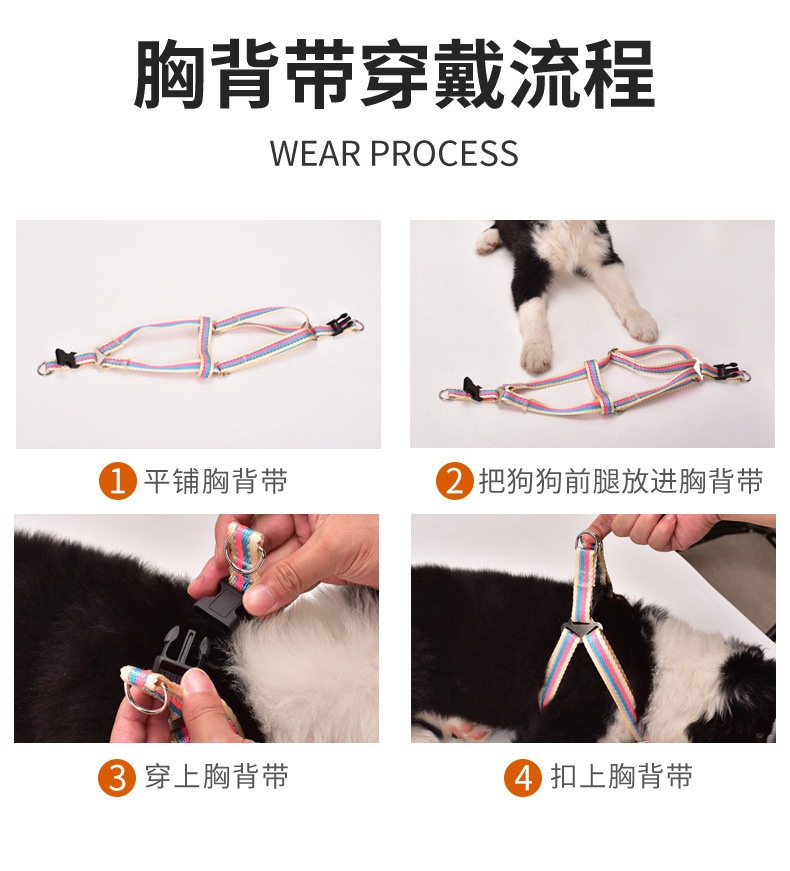 胸背带穿戴流程

WEAR PROCESS

1 平铺胸背带

2 把狗狗前腿放进胸背带

3 穿上胸背带

4 扣上胸背带