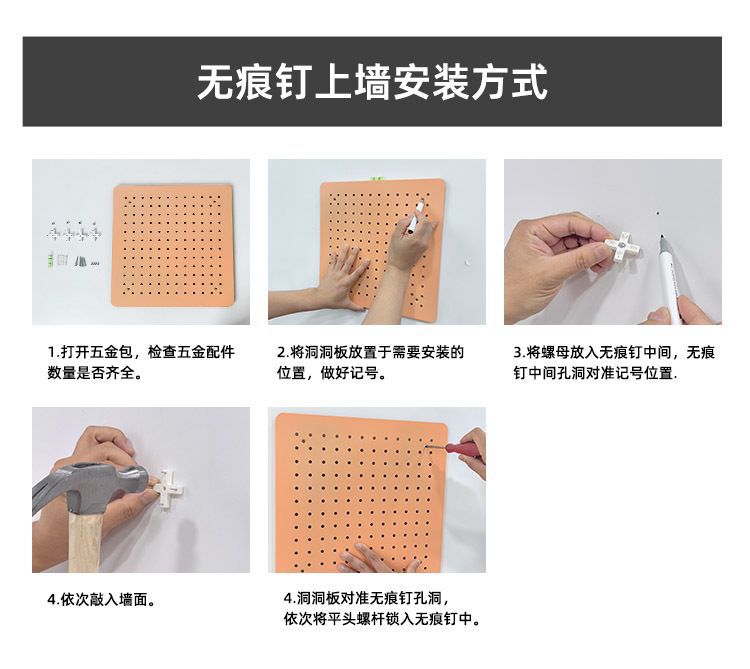 无痕钉上墙安装方式

1.打开五金包，检查五金配件数量是否齐全。

2.将洞洞板放置于需要安装的位置，做好记号。

3.将螺母放入无痕钉中间，无痕钉中间孔洞对准记号位置.

4.依次敲入墙面。

4.洞洞板对准无痕钉孔洞，依次将平头螺杆锁入无痕钉中。