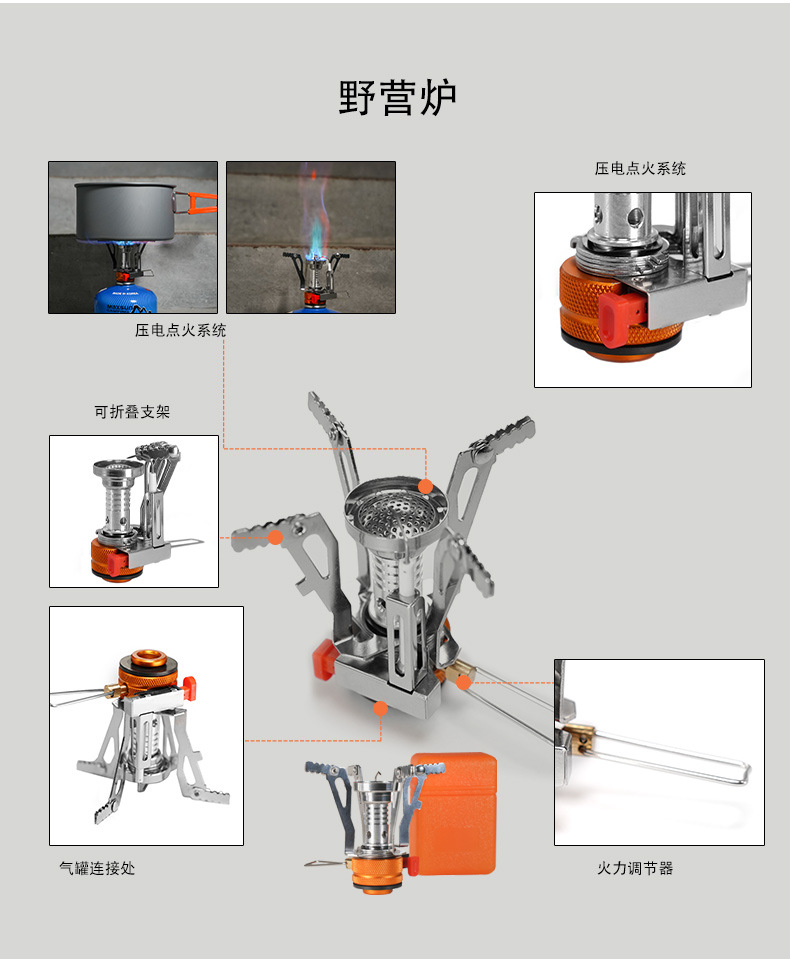 野营炉

压电点火系统

压电点火系统

可折叠支架

气罐连接处

火力调节器