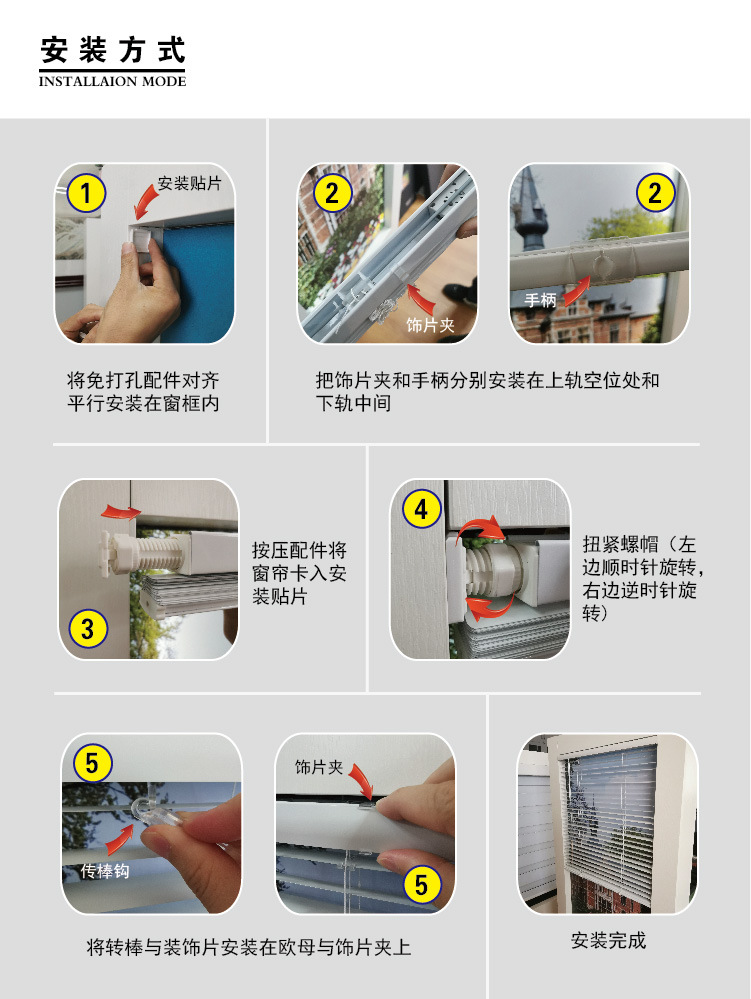 安装方式
INSTALLAION MODE

1
安装贴片

将免打孔配件对齐平行安装在窗框内

2
饰片夹

2
手柄

把饰片夹和手柄分别安装在上轨空位处和下轨中间

3

按压配件将窗帘卡入安装贴片

4

扭紧螺帽（左边顺时针旋转，右边逆时针旋转）

5
传棒钩

饰片夹
5

将转棒与装饰片安装在欧母与饰片夹上

安装完成