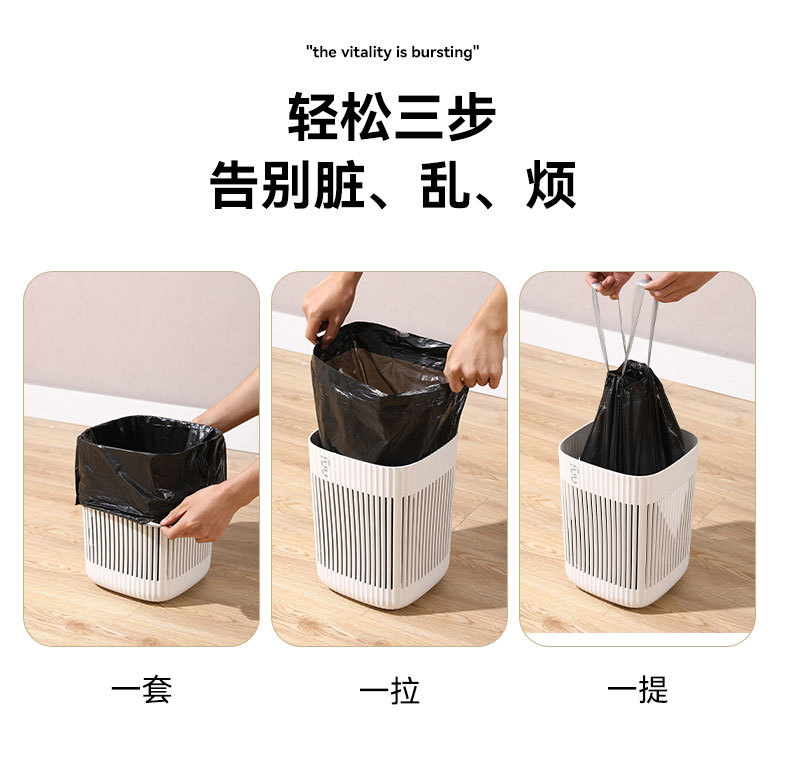 "the vitality is bursting"

轻松三步
告别脏、乱、烦

一套

一拉

一提