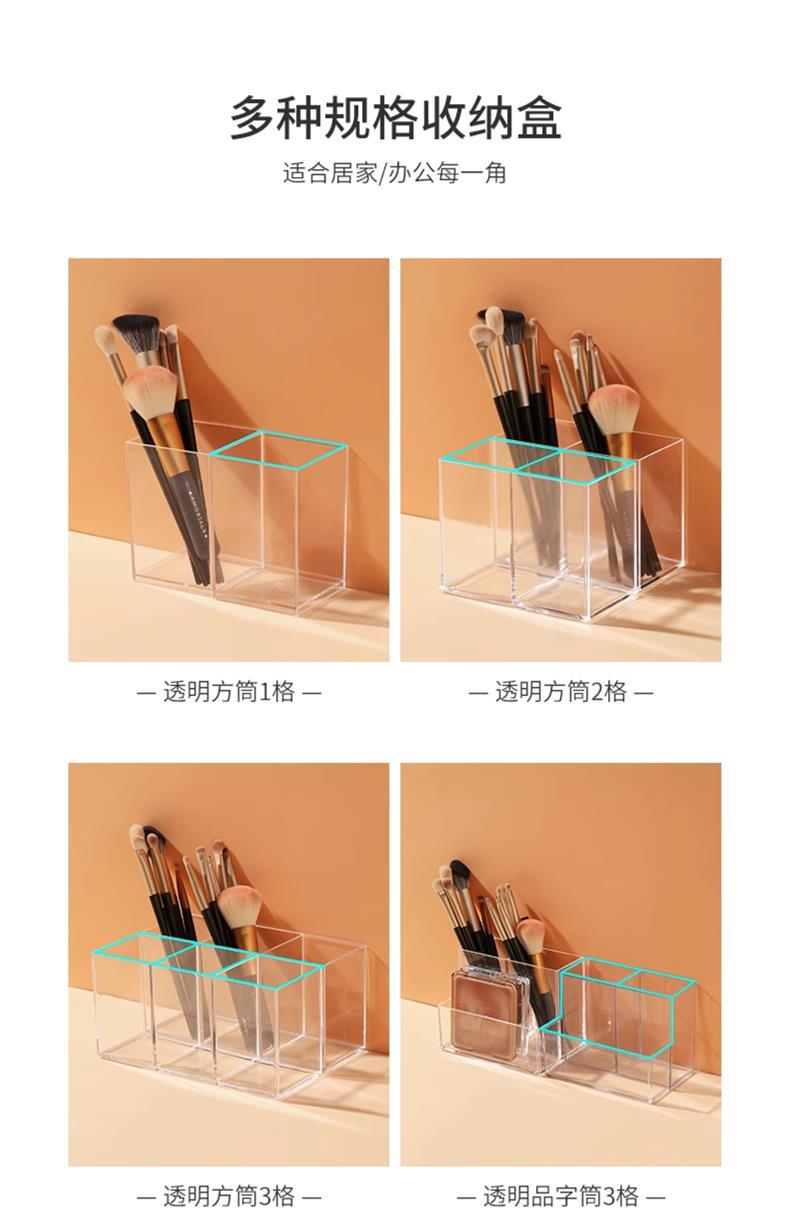 多种规格收纳盒

适合居家/办公每一角

— 透明方筒1格 —

— 透明方筒2格 —

— 透明方筒3格 —

— 透明品字筒3格 —