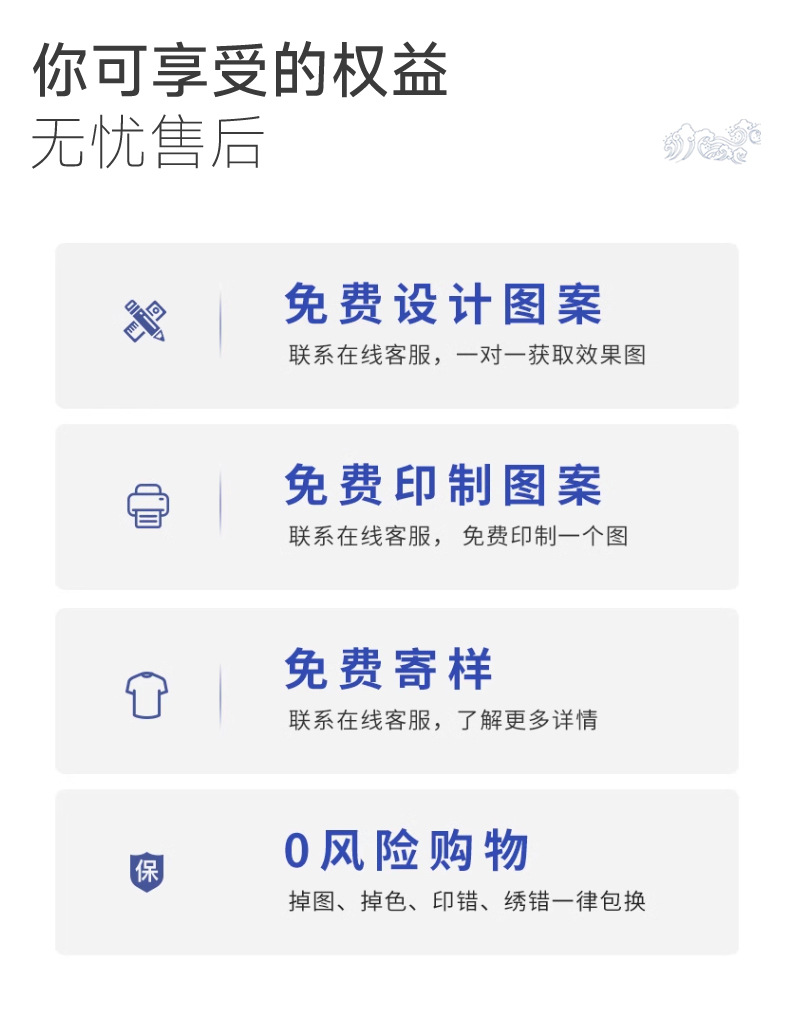 你可享受的权益
无忧售后

免费设计图案
联系在线客服，一对一获取效果图

免费印制图案
联系在线客服，免费印制一个图

免费寄样
联系在线客服，了解更多详情

保

0风险购物
掉图、掉色、印错、绣错一律包换