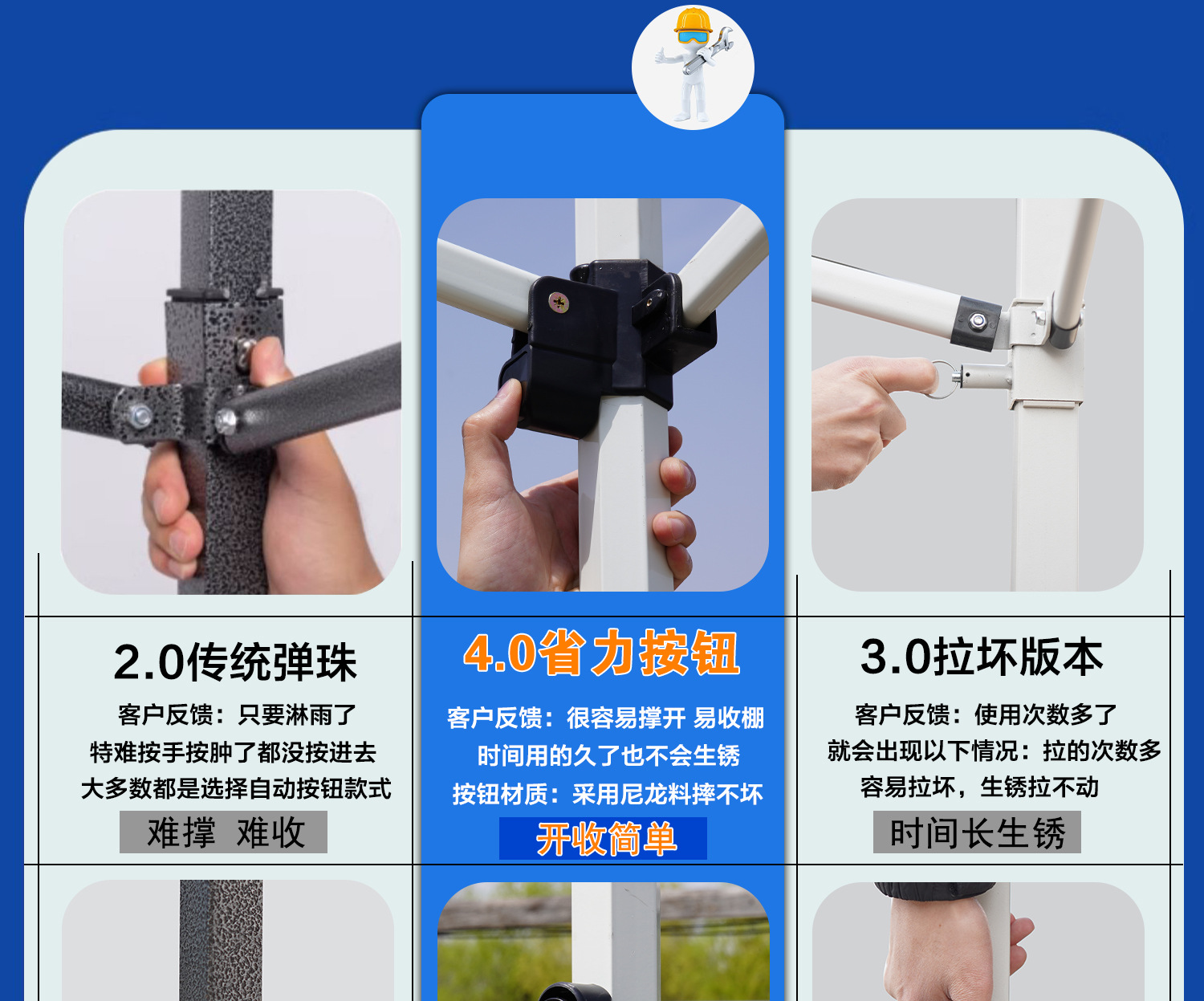 2.0传统弹珠

客户反馈：只要淋雨了
特难按手按肿了都没按进去
大多数都是选择自动按钮款式

难撑 难收

4.0省力按钮

客户反馈：很容易撑开 易收棚
时间用的久了也不会生锈
按钮材质：采用尼龙料摔不坏

开收简单

3.0拉坏版本

客户反馈：使用次数多了
就会出现以下情况：拉的次数多
容易拉坏，生锈拉不动

时间长生锈