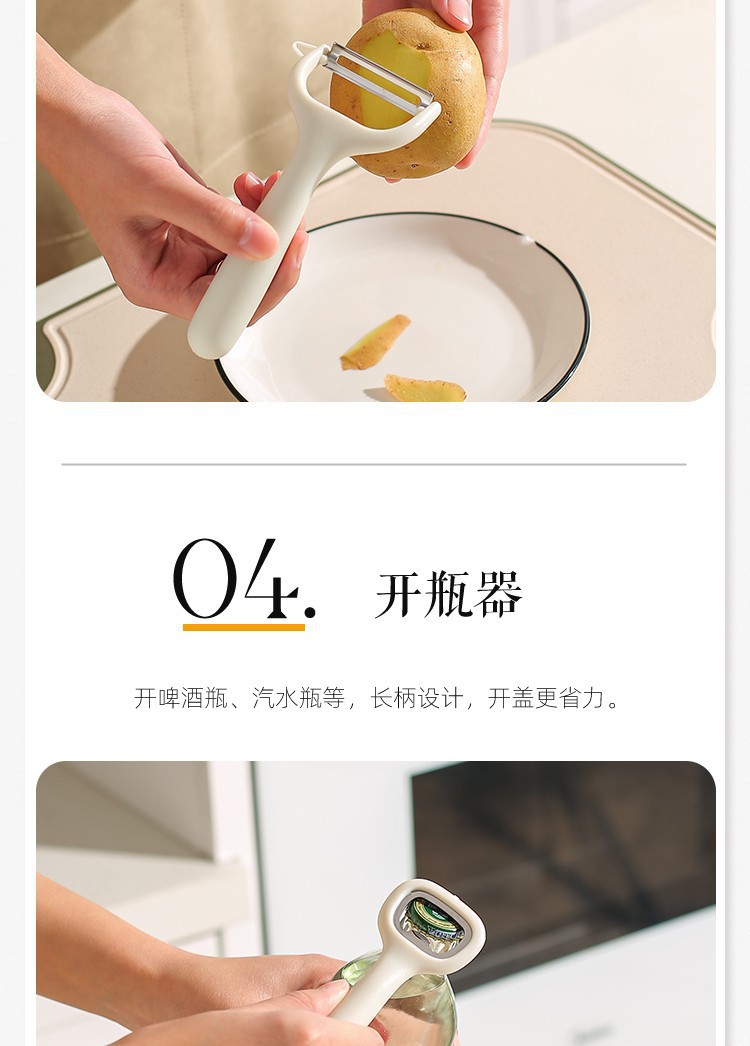 04. 开瓶器

开啤酒瓶、汽水瓶等，长柄设计，开盖更省力。