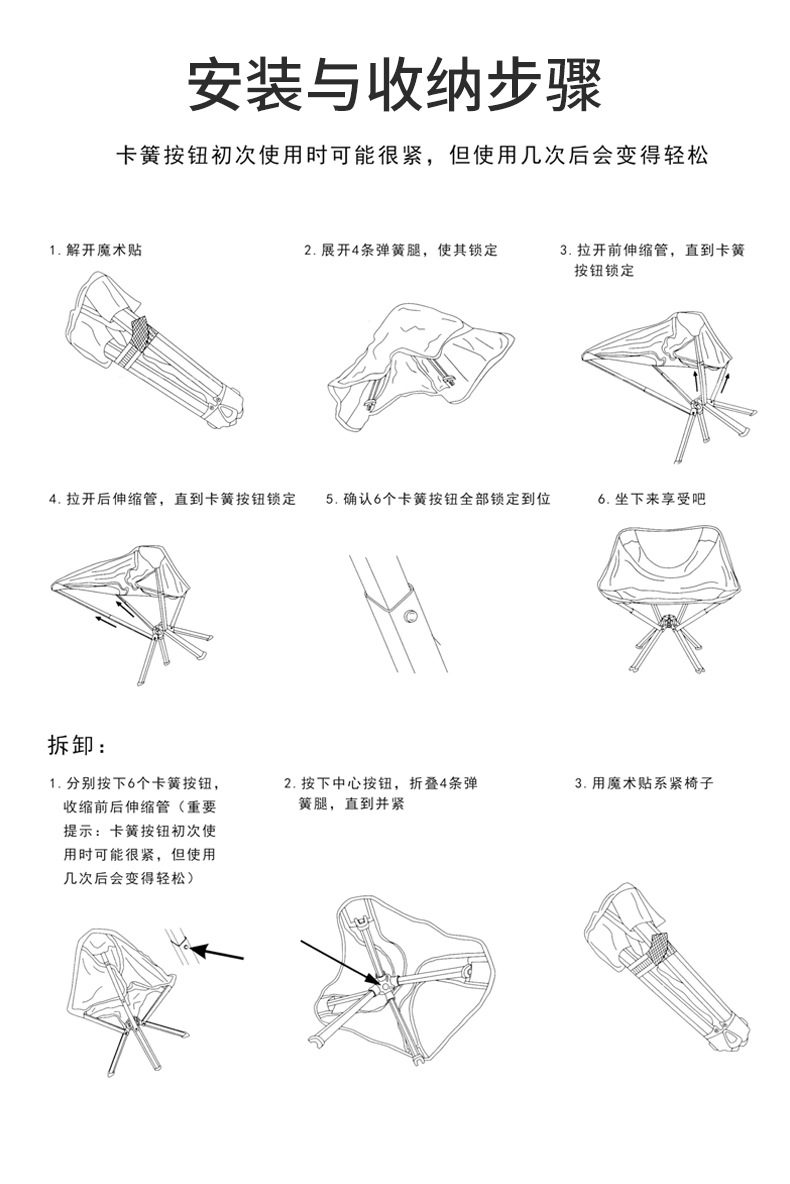 安装与收纳步骤

卡簧按钮初次使用时可能很紧，但使用几次后会变得轻松

1. 解开魔术贴

2. 展开4条弹簧腿，使其锁定

3. 拉开前伸缩管，直到卡簧按钮锁定

4. 拉开后伸缩管，直到卡簧按钮锁定

5. 确认6个卡簧按钮全部锁定到位

6. 坐下来享受吧

拆卸：

1. 分别按下6个卡簧按钮，收缩前后伸缩管（重要提示：卡簧按钮初次使用时可能很紧，但使用几次后会变得轻松）

2. 按下中心按钮，折叠4条弹簧腿，直到并紧

3. 用魔术贴系紧椅子