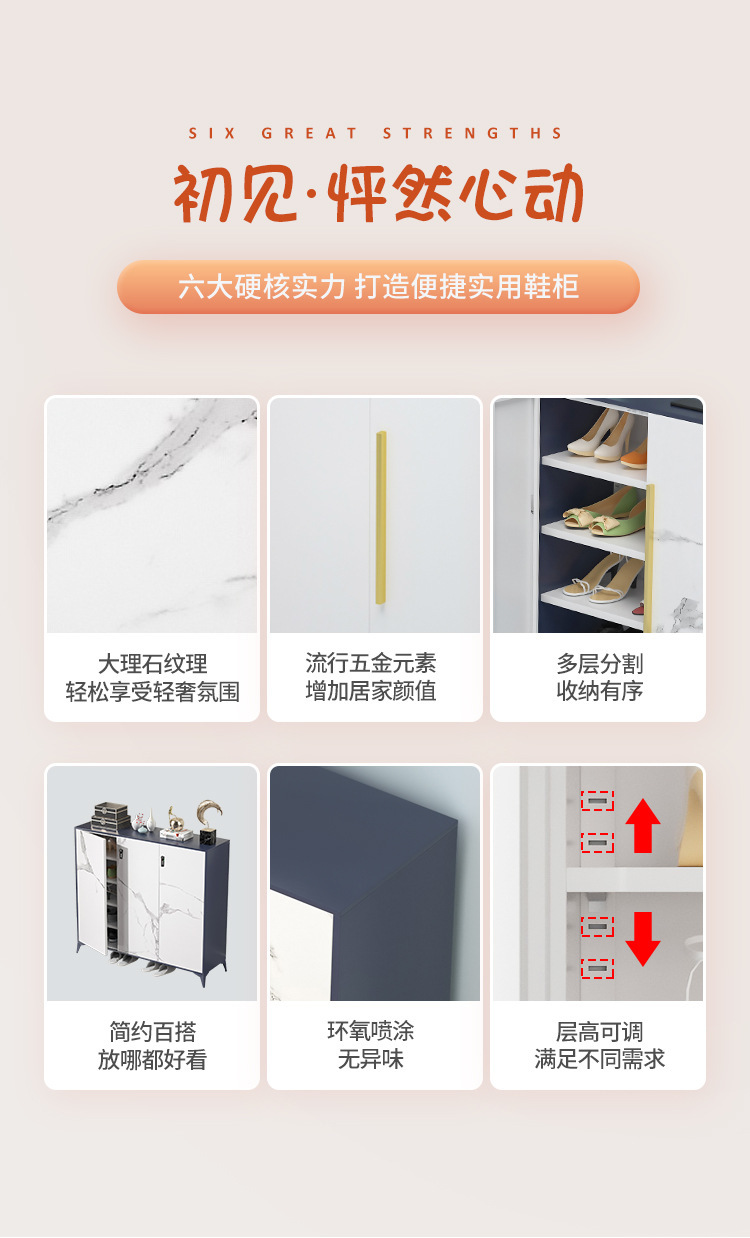 SIX GREAT STRENGTHS

初见·怦然心动

六大硬核实力 打造便捷实用鞋柜

大理石纹理
轻松享受轻奢氛围

流行五金元素
增加居家颜值

多层分割
收纳有序

简约百搭
放哪都好看

环氧喷涂
无异味

层高可调
满足不同需求