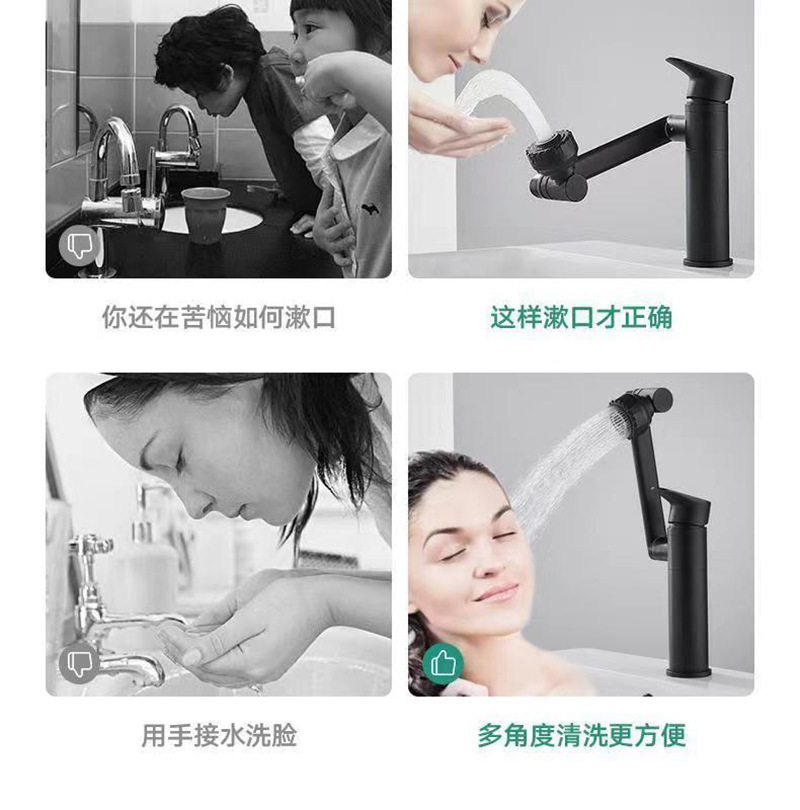 你还在苦恼如何漱口

这样漱口才正确

用手接水洗脸

多角度清洗更方便