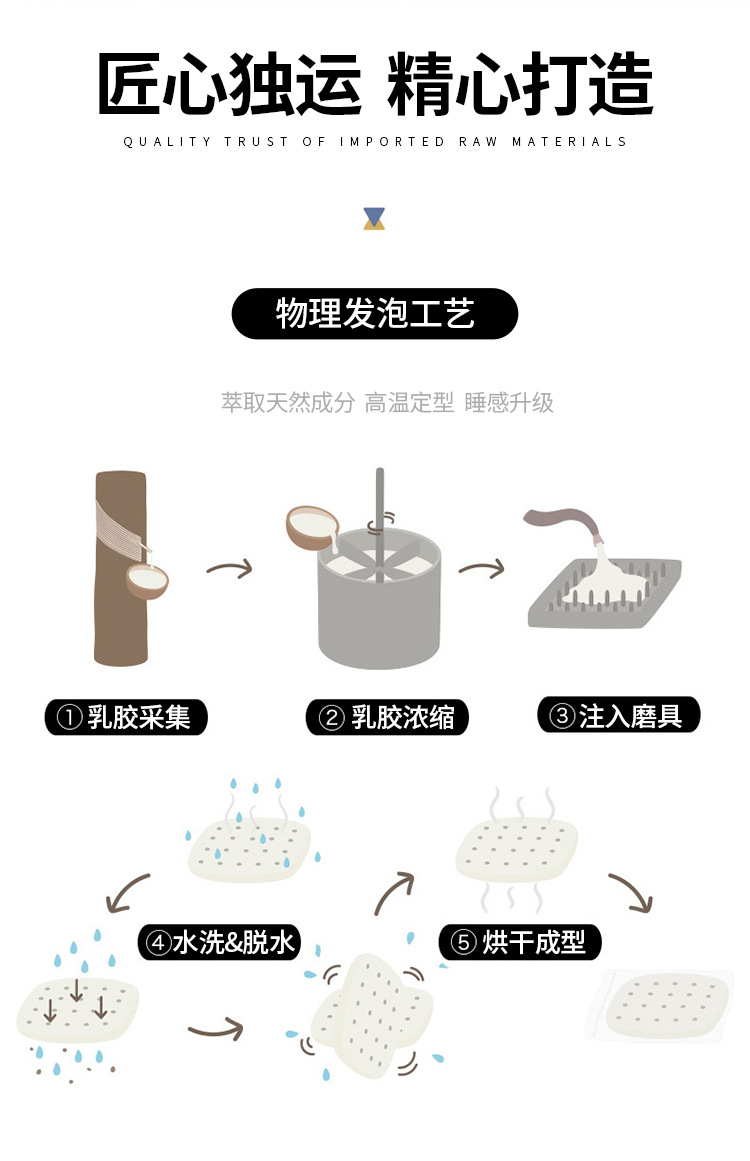 匠心独运 精心打造
QUALITY TRUST OF IMPORTED RAW MATERIALS

物理发泡工艺

萃取天然成分 高温定型 睡感升级

① 乳胶采集
② 乳胶浓缩
③ 注入磨具
④ 水洗&脱水
⑤ 烘干成型