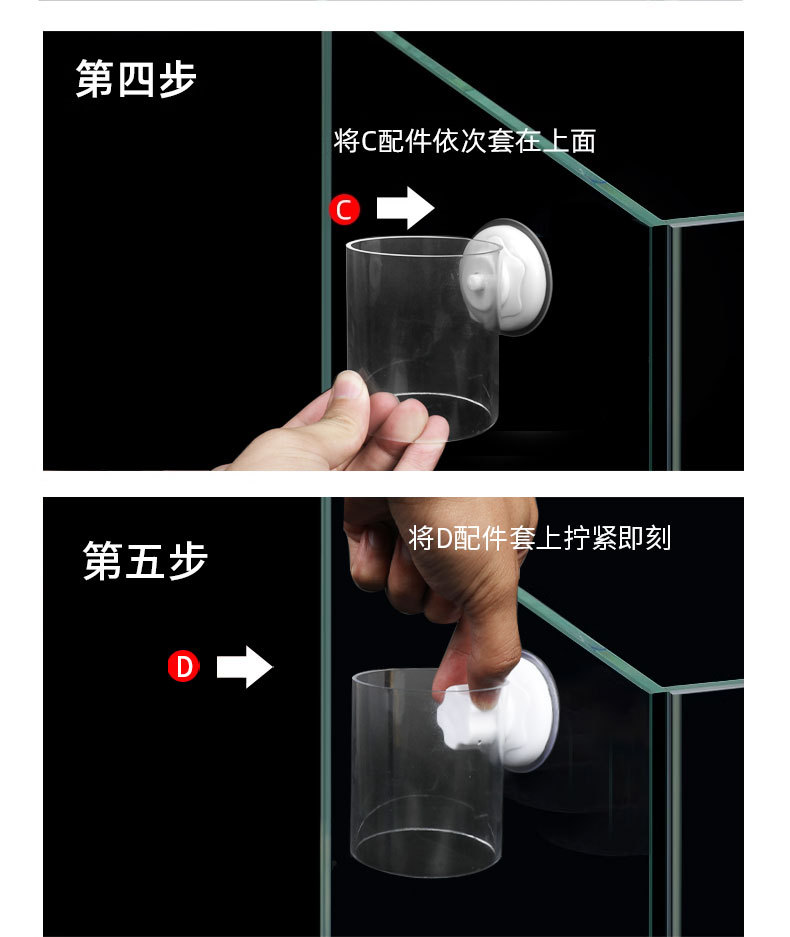 第四步

将C配件依次套在上面

C

第五步

将D配件套上拧紧即刻

D