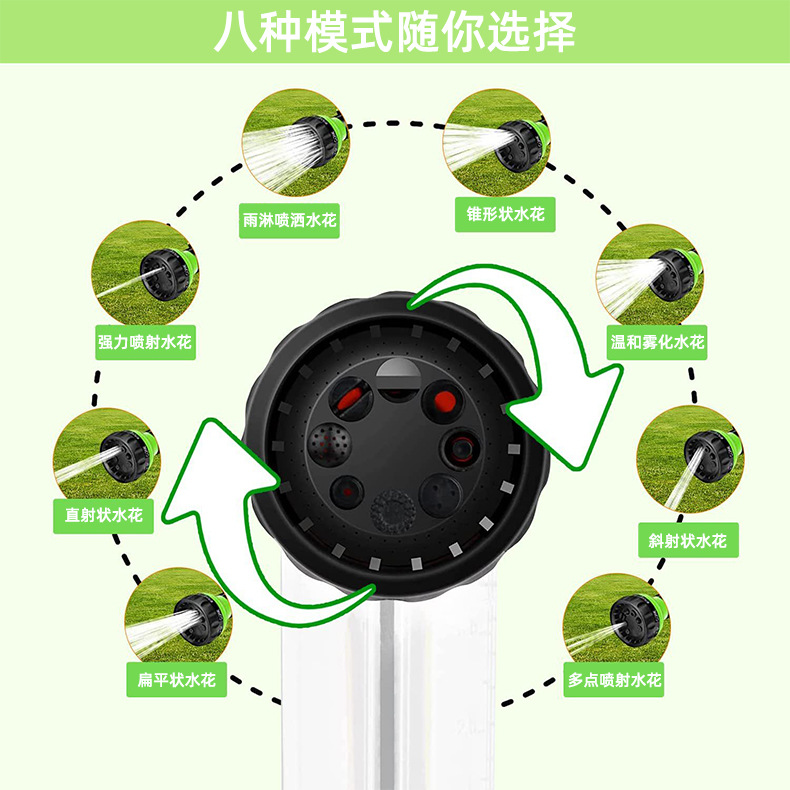 八种模式随你选择

雨淋喷洒水花

锥形状水花

强力喷射水花

温和雾化水花

直射状水花

斜射状水花

扁平状水花

多点喷射水花