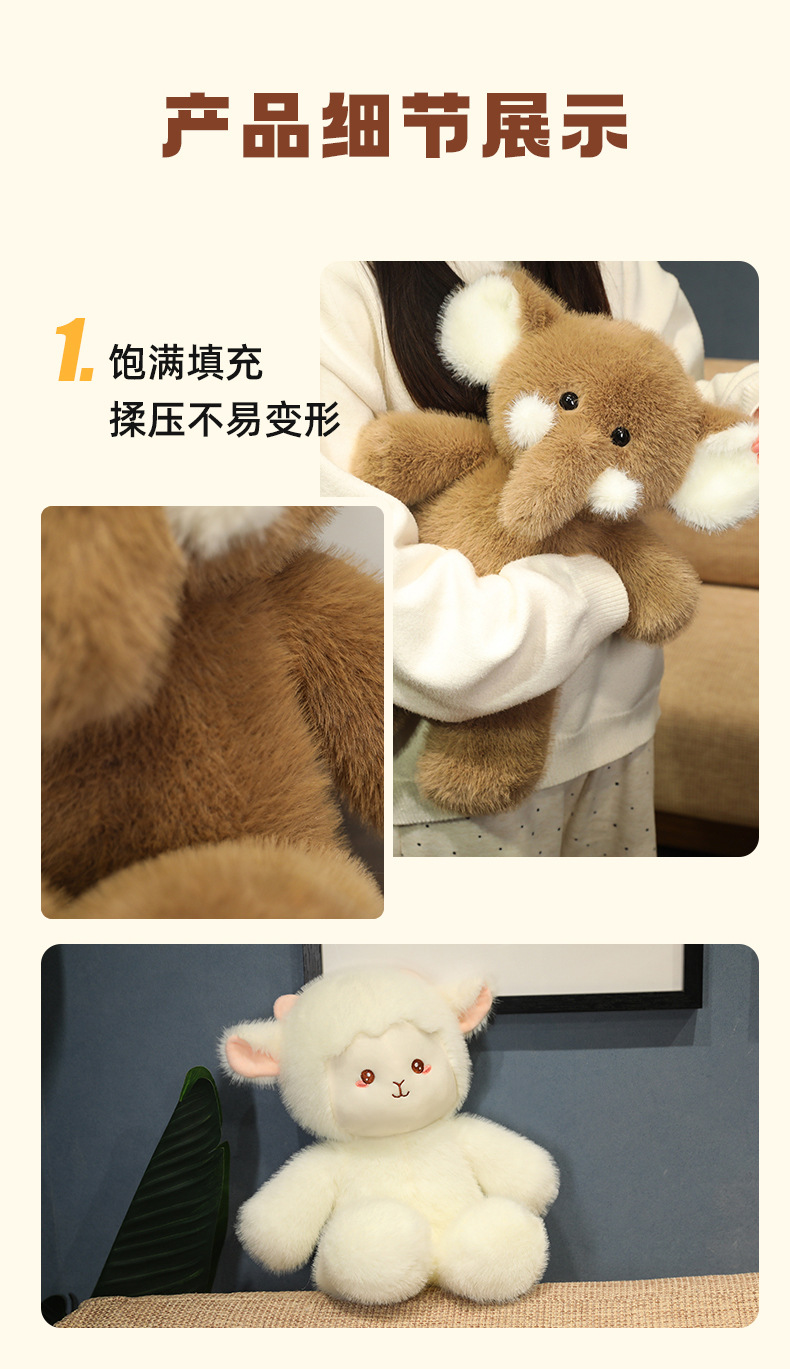 产品细节展示

1. 饱满填充
揉压不易变形