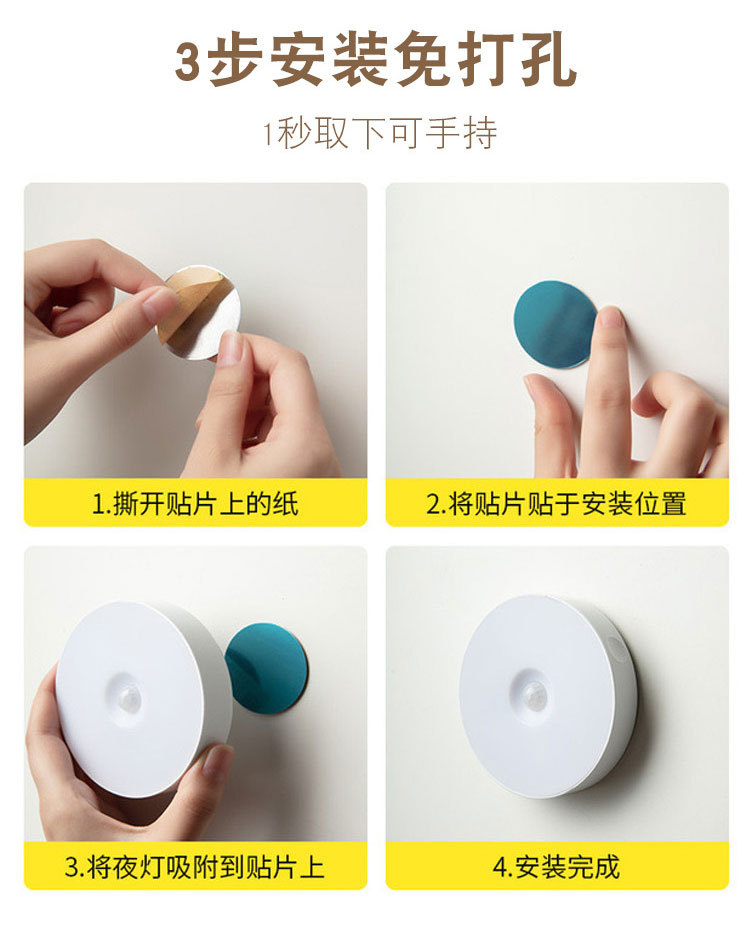 3步安装免打孔

1秒取下可手持

1.撕开贴片上的纸

2.将贴片贴于安装位置

3.将夜灯吸附到贴片上

4.安装完成