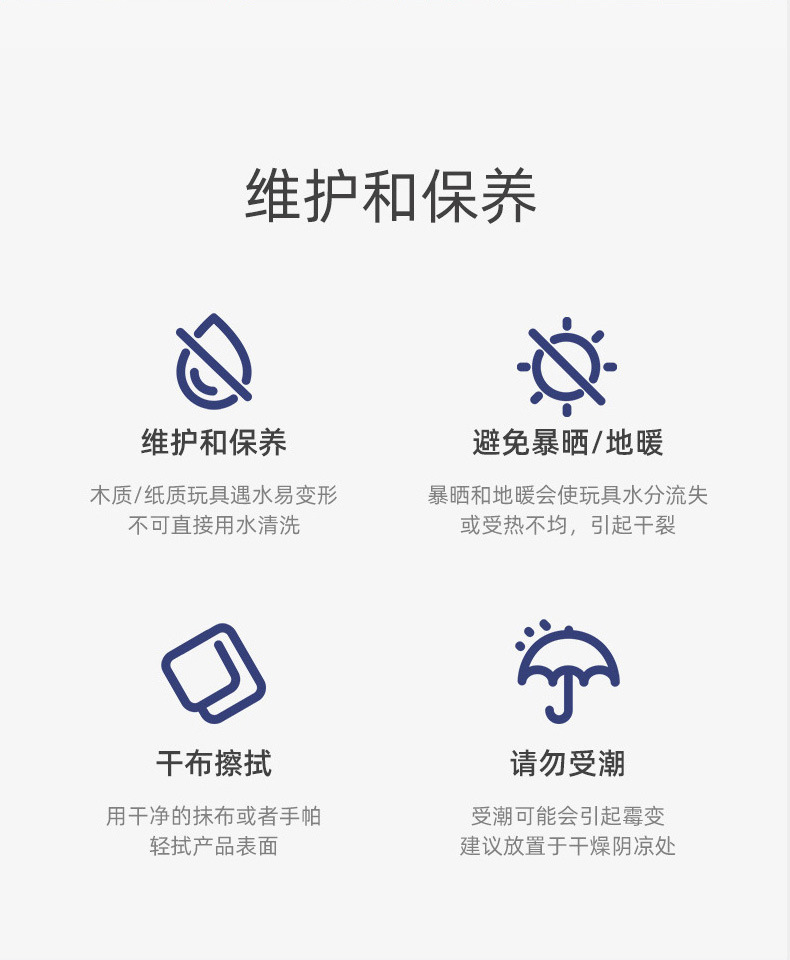 维护和保养

维护和保养

木质/纸质玩具遇水易变形
不可直接用水清洗

避免暴晒/地暖

暴晒和地暖会使玩具水分流失
或受热不均，引起干裂

干布擦拭

用干净的抹布或者手帕
轻拭产品表面

请勿受潮

受潮可能会引起霉变
建议放置于干燥阴凉处