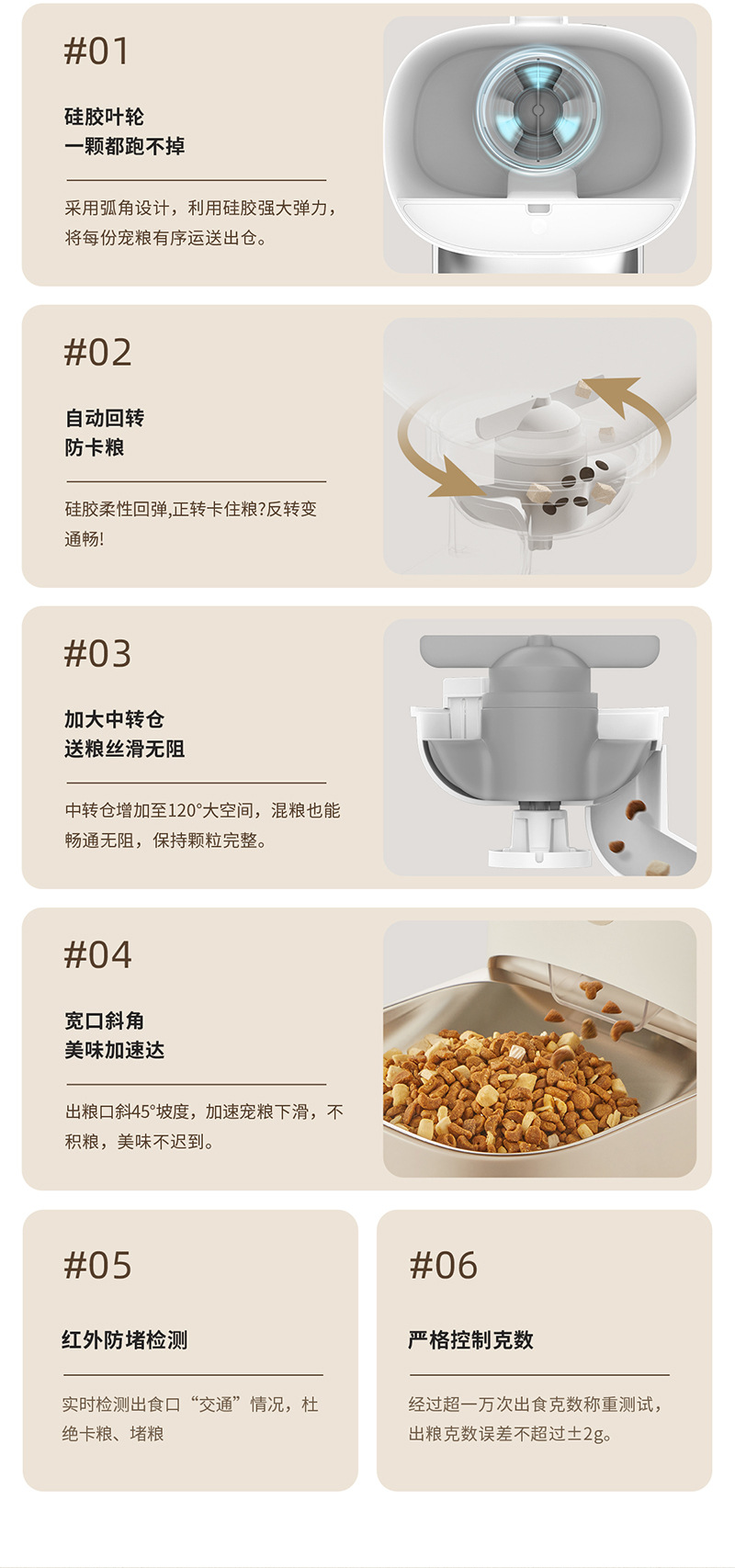 #01

硅胶叶轮
一颗都跑不掉

采用弧角设计，利用硅胶强大弹力，将每份宠粮有序运送出仓。

#02

自动回转
防卡粮

硅胶柔性回弹,正转卡住粮?反转变通畅!

#03

加大中转仓
送粮丝滑无阻

中转仓增加至120°大空间，混粮也能畅通无阻，保持颗粒完整。

#04

宽口斜角
美味加速达

出粮口斜45°坡度，加速宠粮下滑，不积粮，美味不迟到。

#05

红外防堵检测

实时检测出食口“交通”情况，杜绝卡粮、堵粮

#06

严格控制克数

经过超一万次出食克数称重测试，出粮克数误差不超过±2g。