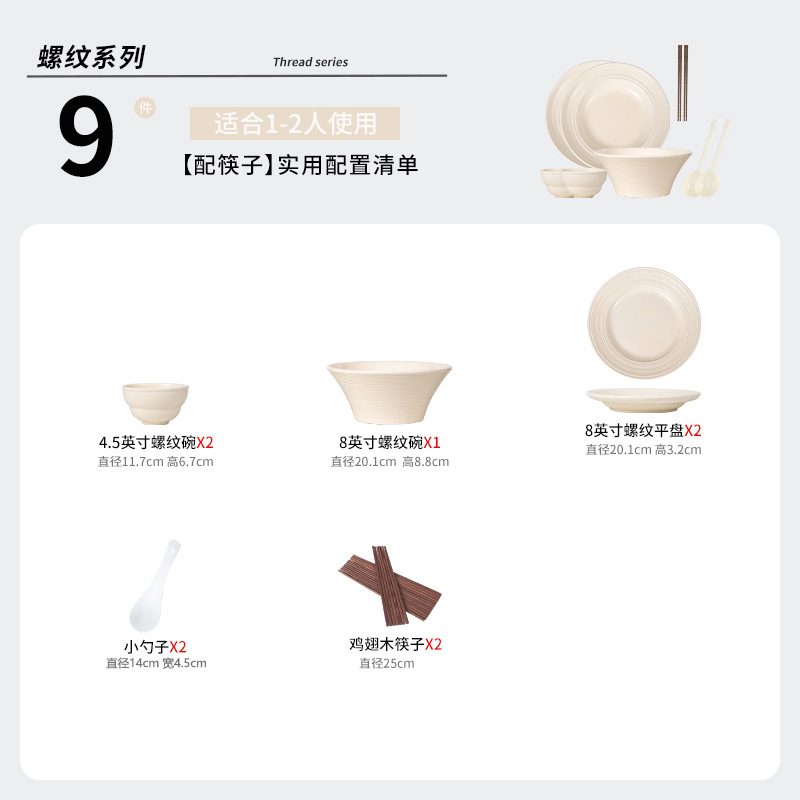 螺纹系列

Thread series

9 件

适合1-2人使用

【配筷子】实用配置清单

4.5英寸螺纹碗X2
直径11.7cm 高6.7cm

8英寸螺纹碗X1
直径20.1cm 高8.8cm

8英寸螺纹平盘X2
直径20.1cm 高3.2cm

小勺子X2
直径14cm 宽4.5cm

鸡翅木筷子X2
直径25cm