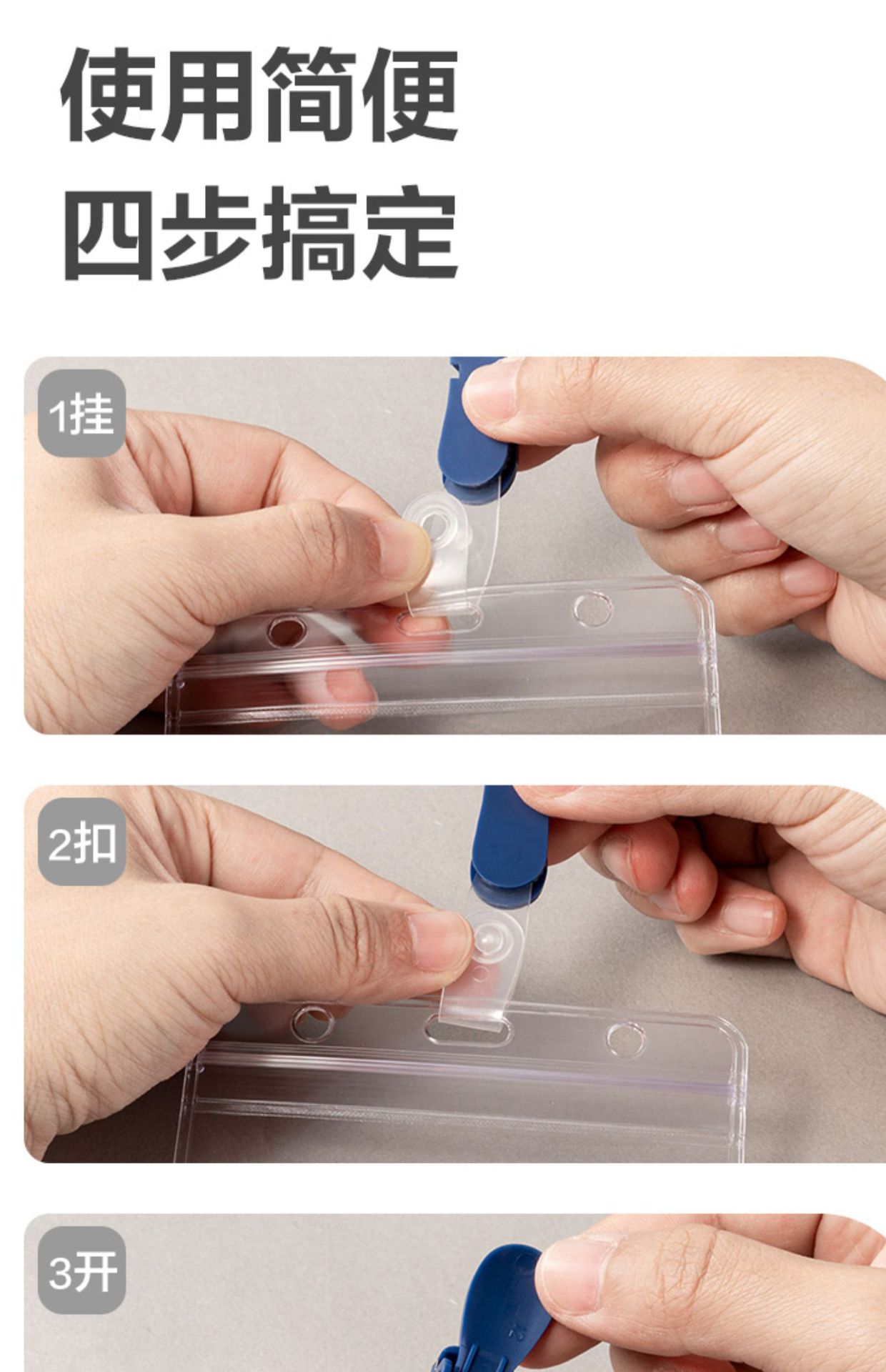 使用简便
四步搞定

1挂

2扣

3开