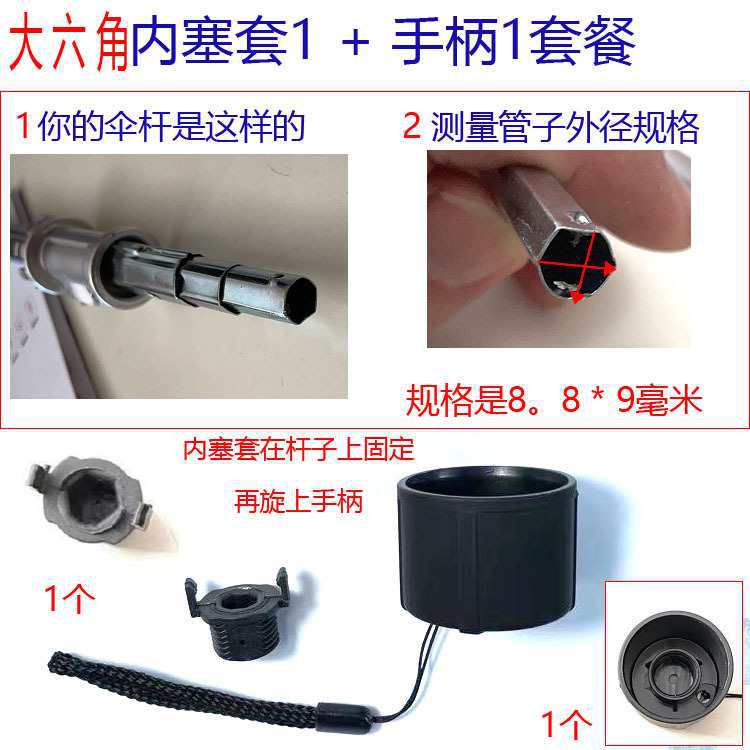 大六角内塞套1 ＋ 手柄1套餐

1 你的伞杆是这样的

2 测量管子外径规格

规格是8。8 * 9毫米

内塞套在杆子上固定

再旋上手柄

1个

1个