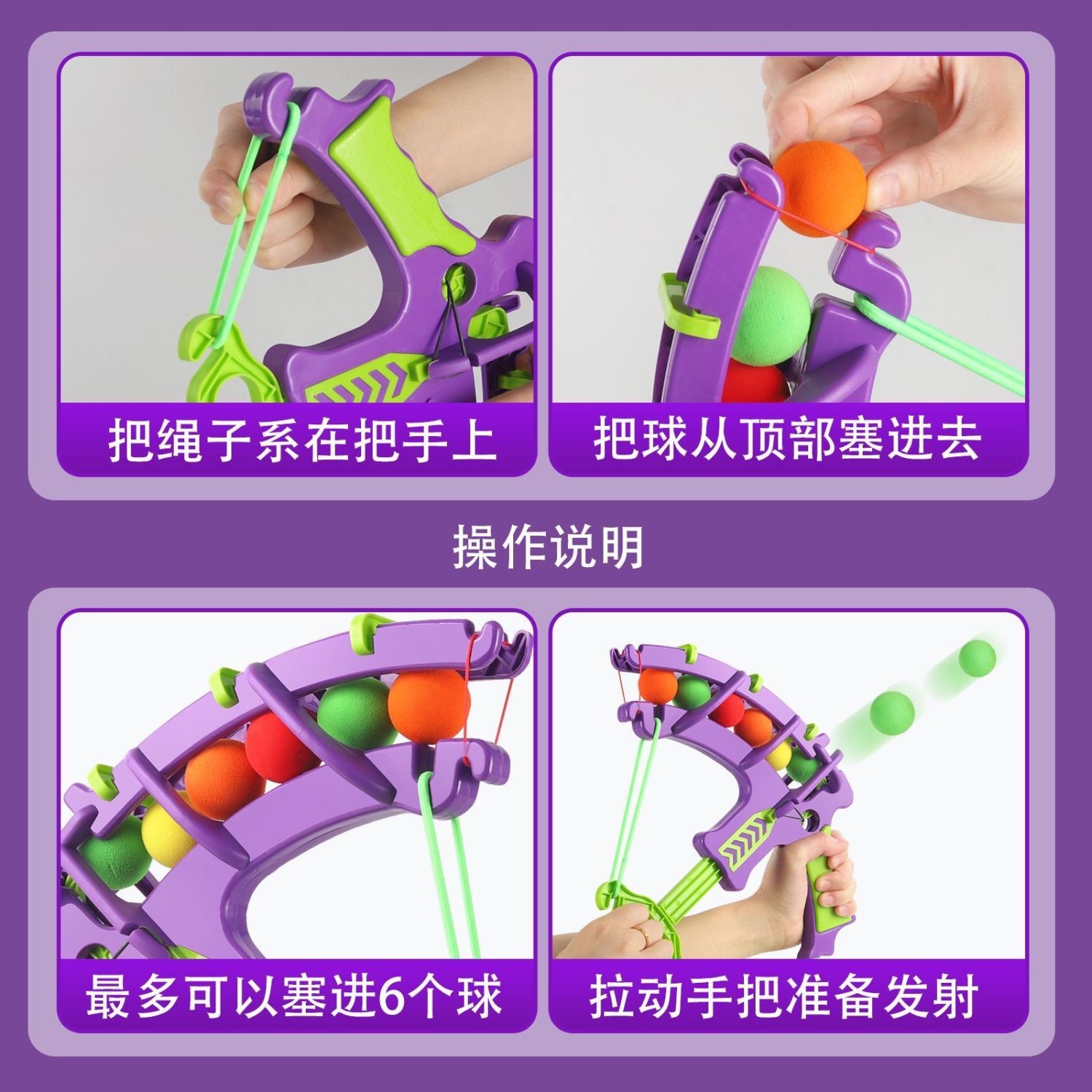 把绳子系在把手上

把球从顶部塞进去

操作说明

最多可以塞进6个球

拉动手把准备发射