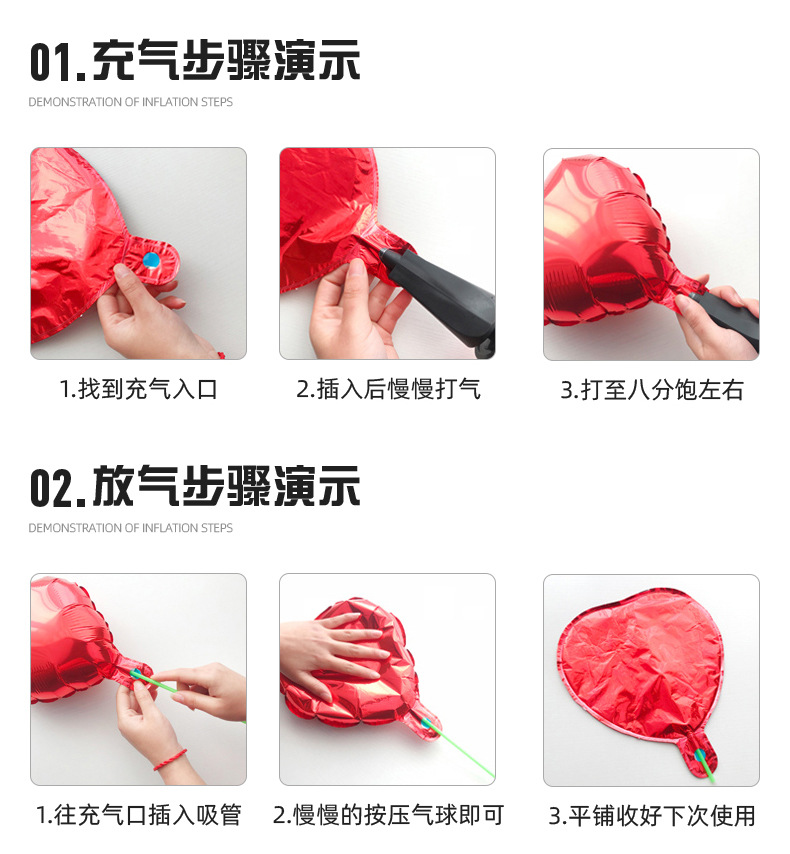 01.充气步骤演示
DEMONSTRATION OF INFLATION STEPS

1.找到充气入口

2.插入后慢慢打气

3.打至八分饱左右

02.放气步骤演示
DEMONSTRATION OF INFLATION STEPS

1.往充气口插入吸管

2.慢慢的按压气球即可

3.平铺收好下次使用