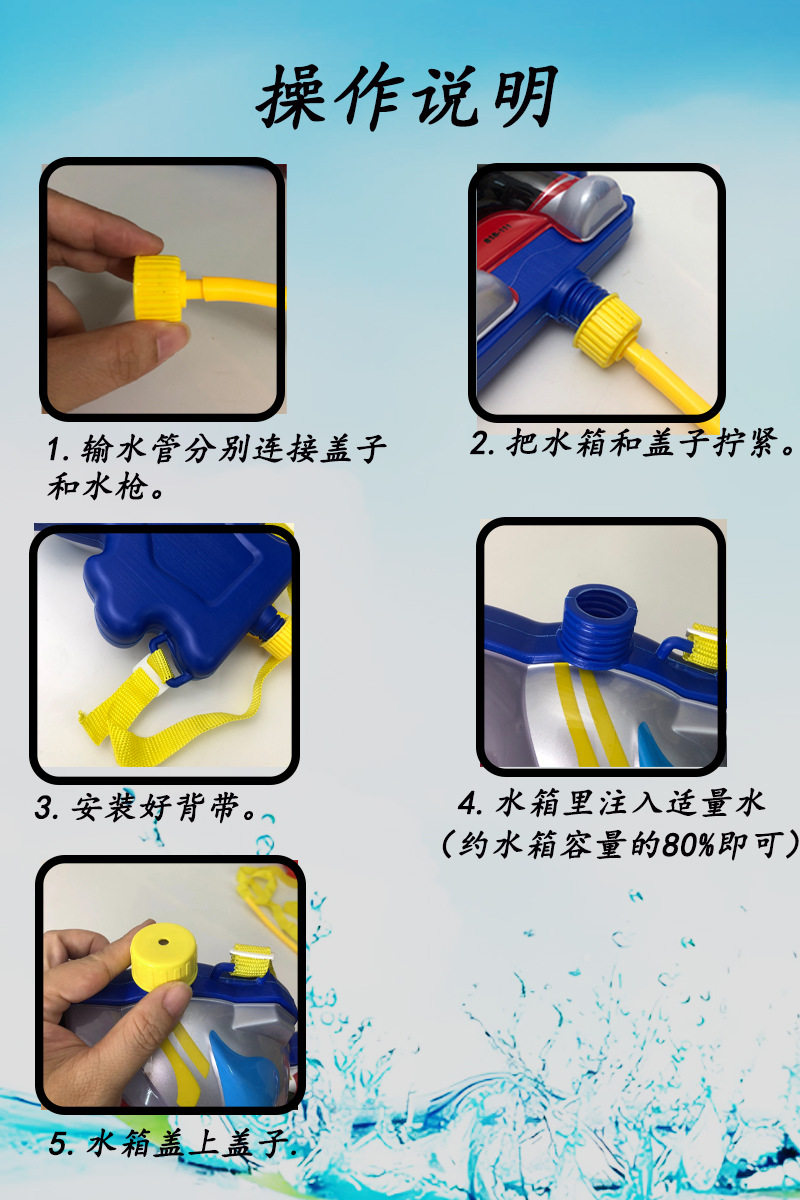 操作说明

1. 输水管分别连接盖子和水枪。

2. 把水箱和盖子拧紧。

3. 安装好背带。

4. 水箱里注入适量水（约水箱容量的80%即可）

5. 水箱盖上盖子.