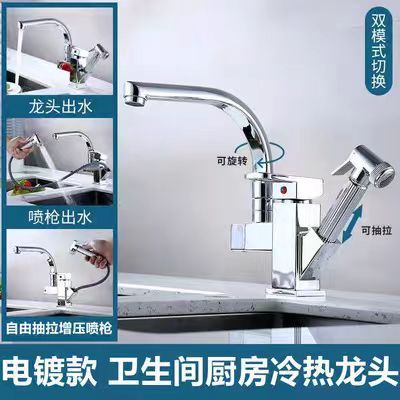 龙头出水

喷枪出水

自由抽拉增压喷枪

双模式切换

可旋转

可抽拉

电镀款 卫生间厨房冷热龙头